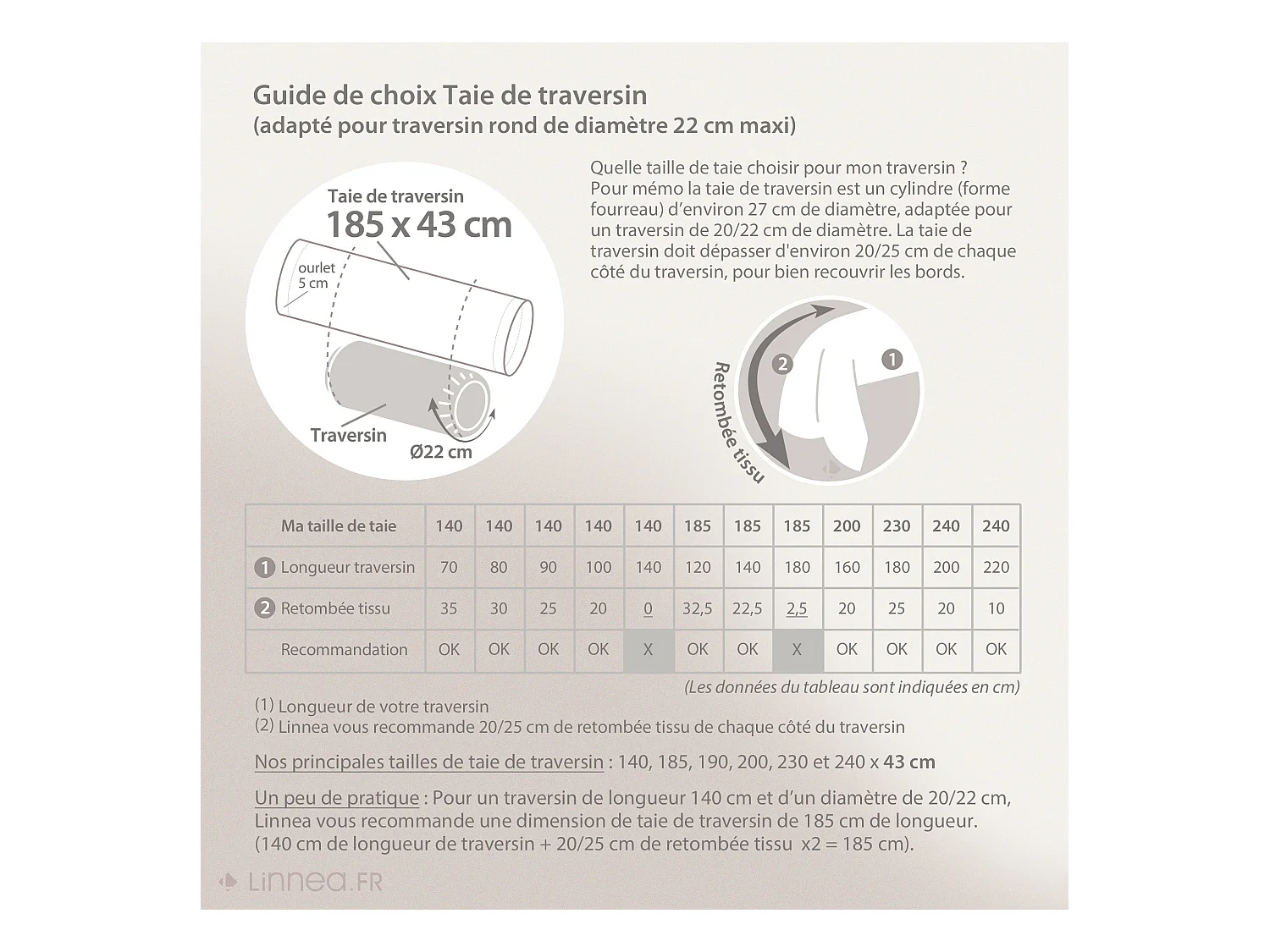 Guide de choix Taie de traversin
(adapté pour traversin rond de diamètre 22 cm maxi)

Taie de traversin
185 x 43 cm

ourlet 5 cm

Traversin

Ø22 cm

Quelle taille de taie choisir pour mon traversin ? Pour mémo la taie de traversin est un cylindre (forme fourreau) d'environ 27 cm de diamètre, adaptée pour un traversin de 20/22 cm de diamètre. La taie de traversin doit dépasser d'environ 20/25 cm de chaque côté du traversin, pour bien recouvrir les bords.

2 1

Retombée tissu

| Ma taille de taie | 140 | 140 | 140 | 140 | 140 | 185 | 185 | 185 | 200 | 230 | 240 | 240 |
|---|---|---|---|---|---|---|---|---|---|---|---|---|
| 1 Longueur traversin | 70 | 80 | 90 | 100 | 140 | 120 | 140 | 180 | 160 | 180 | 200 | 220 |
| 2 Retombée tissu | 35 | 30 | 25 | 20 | 0 | 32,5 | 22,5 | 2,5 | 20 | 25 | 20 | 10 |
| Recommandation | OK | OK | OK | OK | X | OK | OK | X | OK | OK | OK | OK |

(Les données du tableau sont indiquées en cm)

(1) Longueur de votre traversin
(2) Linnea vous recommande 20/25 cm de retombée tissu de chaque côté du traversin

Nos principales tailles de taie de traversin : 140, 185, 190, 200, 230 et 240 x 43 cm

Un peu de pratique : Pour un traversin de longueur 140 cm et d'un diamètre de 20/22 cm, Linnea vous recommande une dimension de taie de traversin de 185 cm de longueur. (140 cm de longueur de traversin + 20/25 cm de retombée tissu x2 = 185 cm).

Linnea.FR