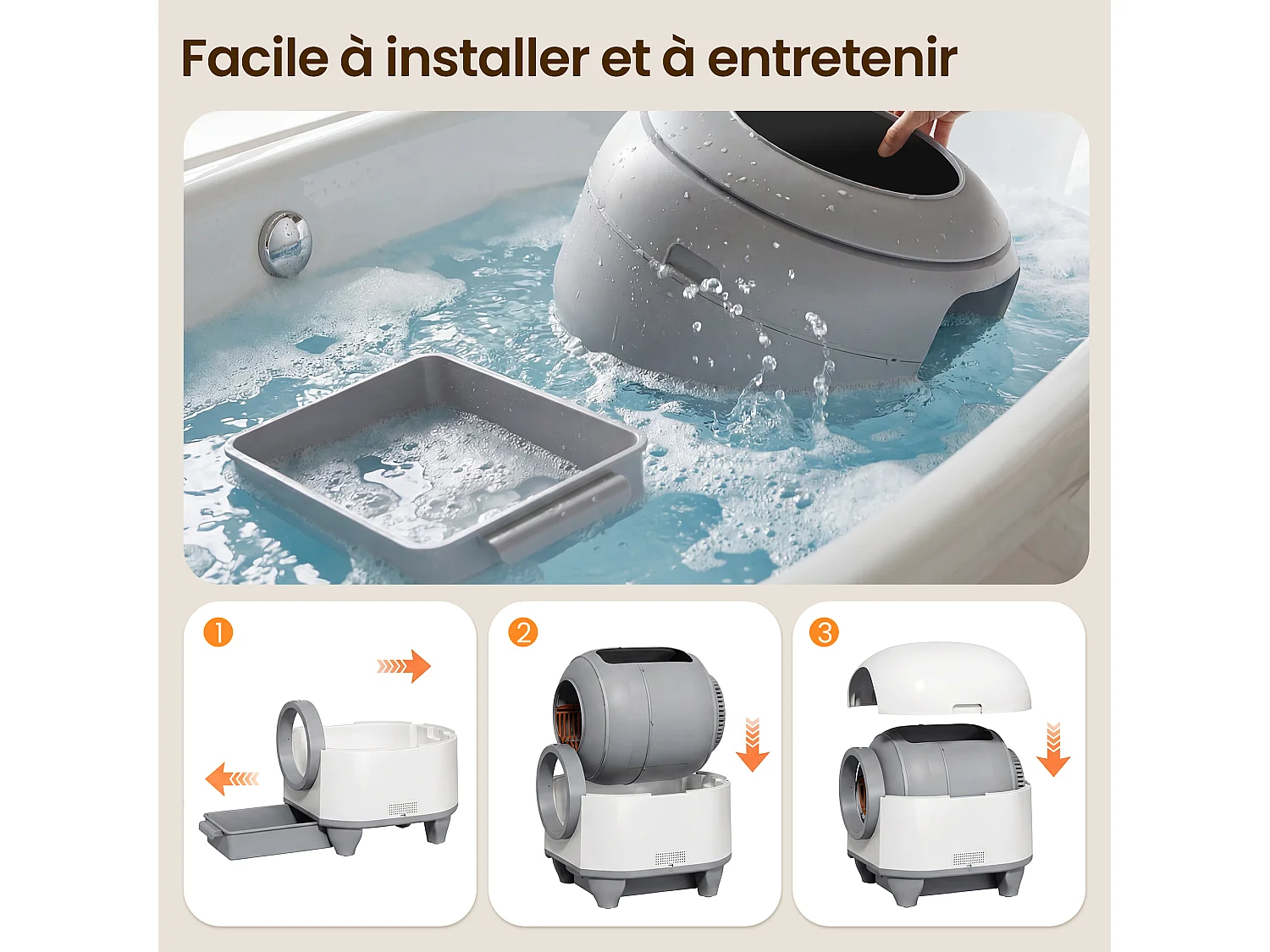 Facile à installer et à entretenir

1

2

3