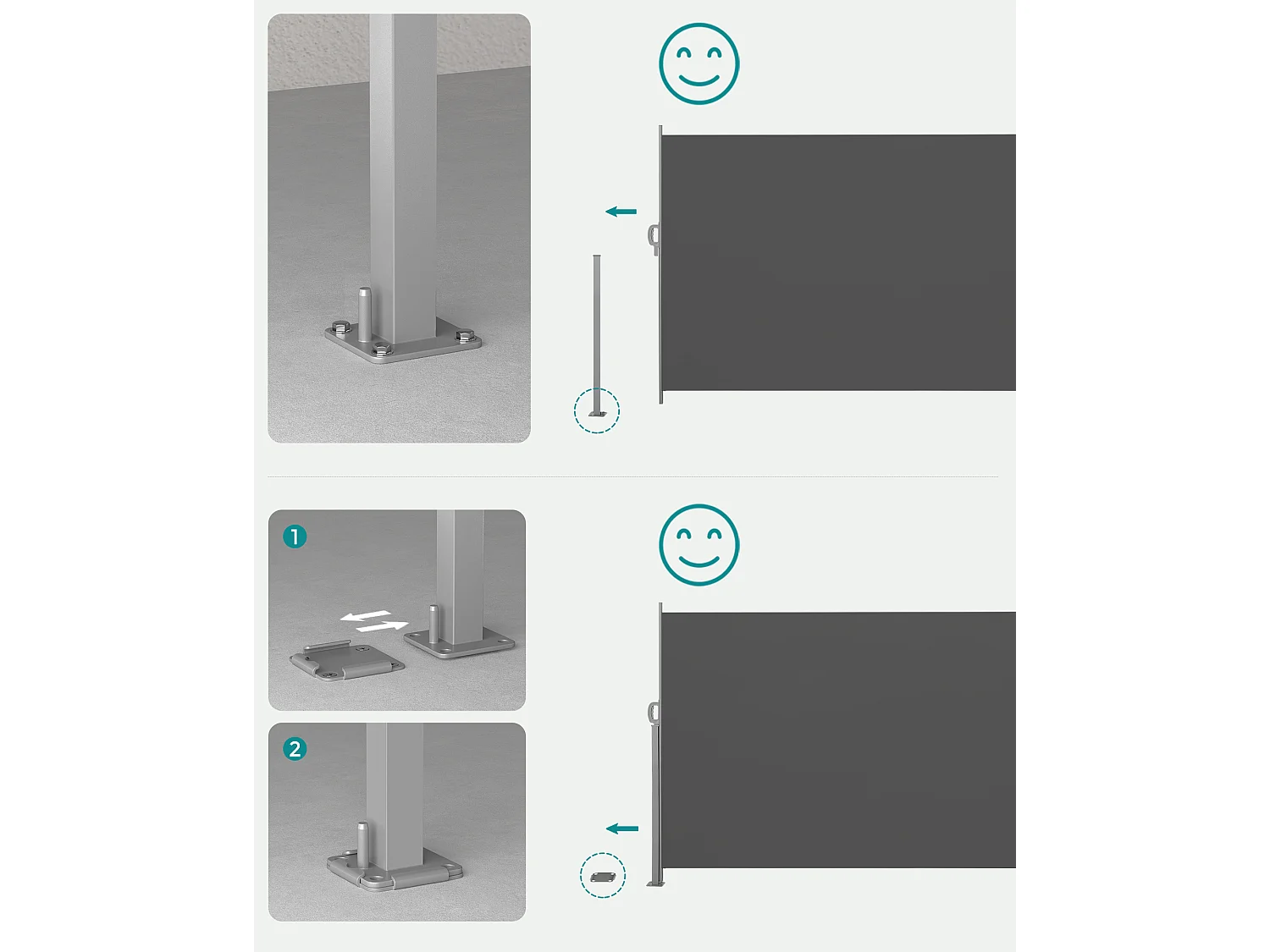 1

2