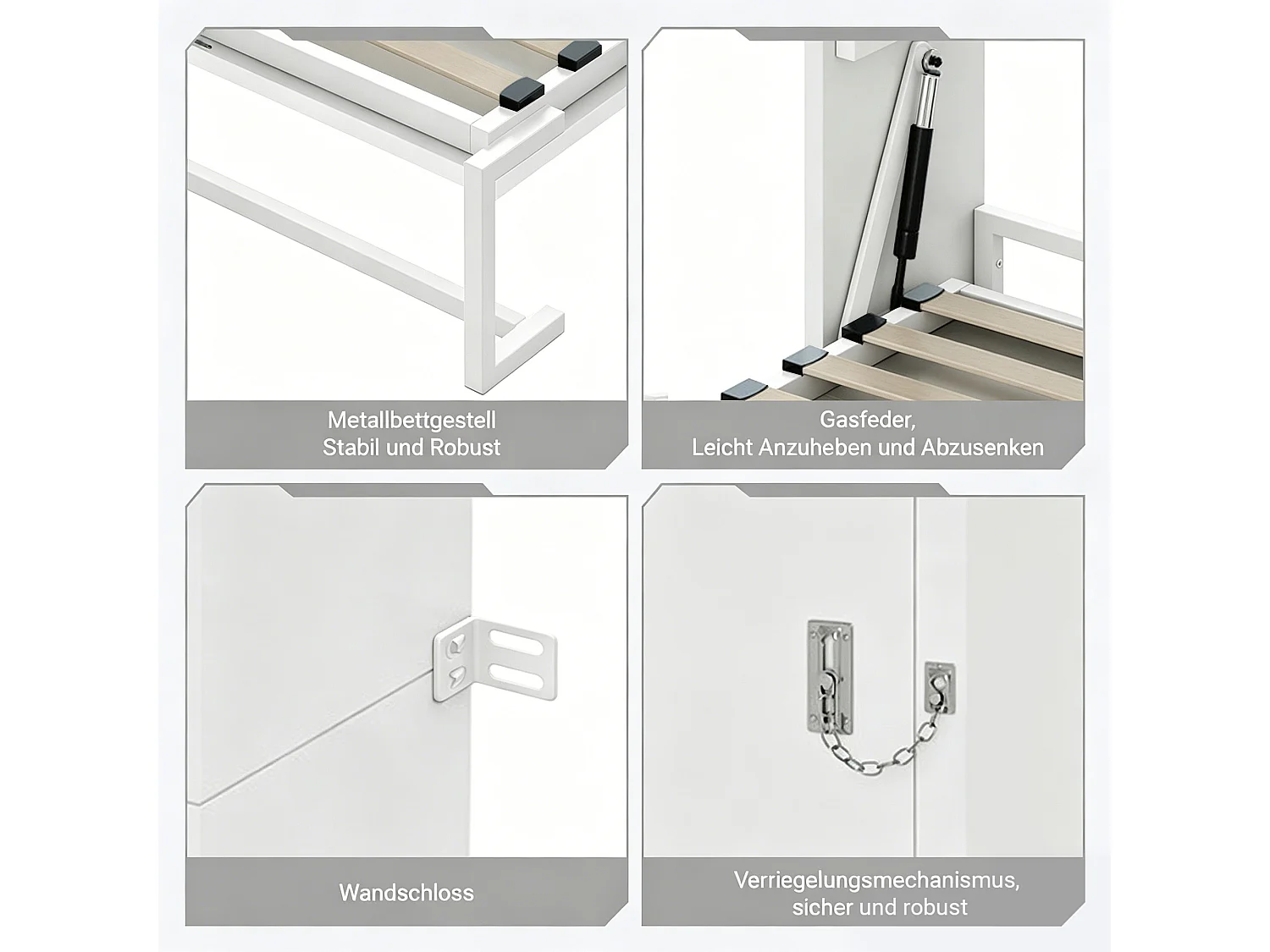 Metallbettgestell
Stabil und Robust

Gasfeder,
Leicht Anzuheben und Abzusenken

Wandschloss

Verriegelungsmechanismus,
sicher und robust