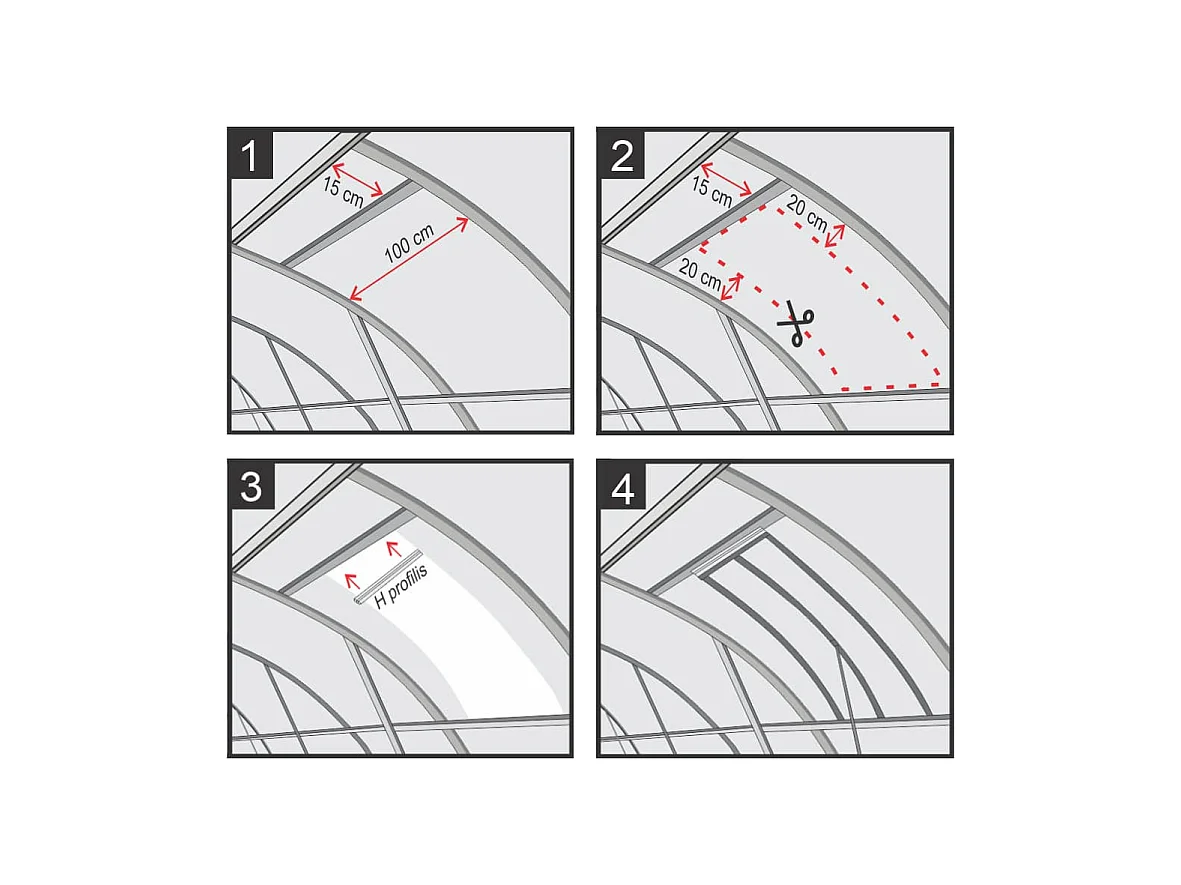 1

15 cm

100 cm

2

15 cm

20 cm

20 cm

3

H profilis

4