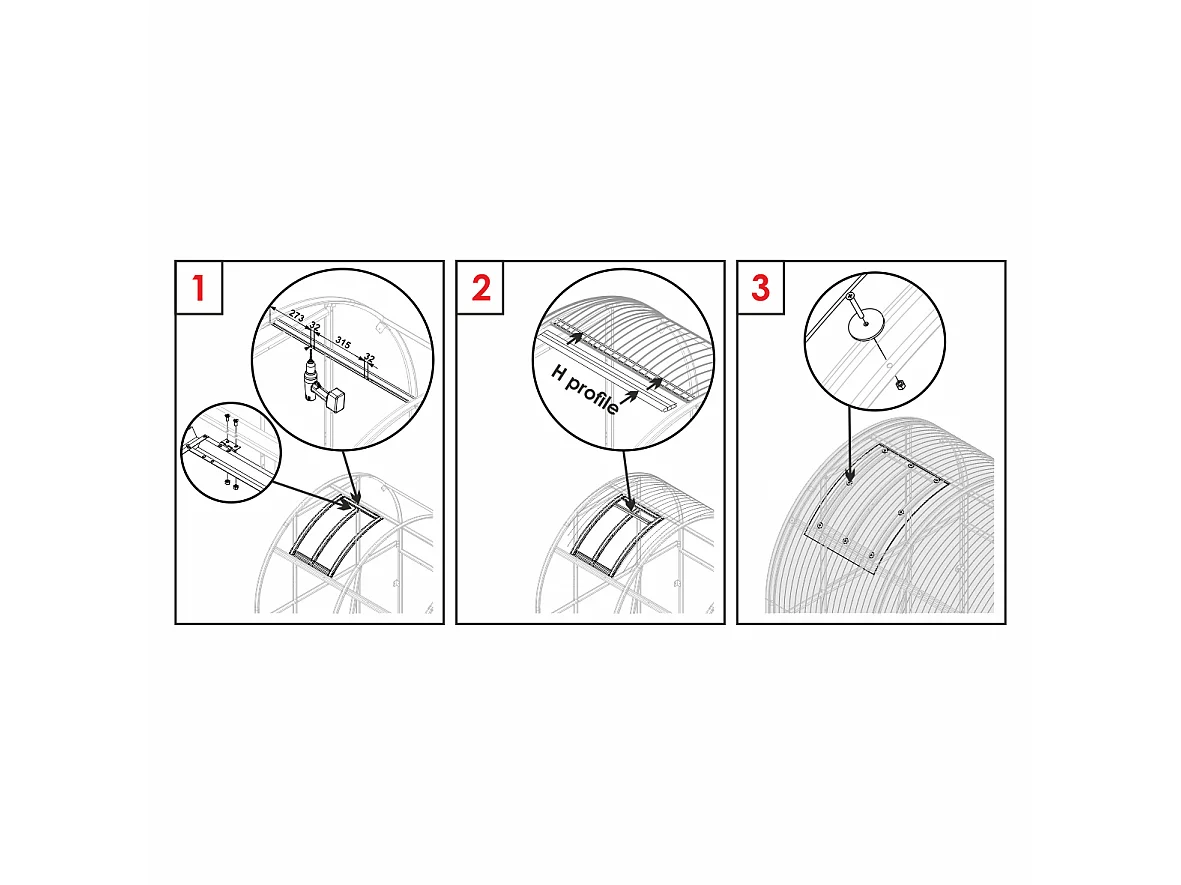 1

273
32
315
32

2

H profile

3