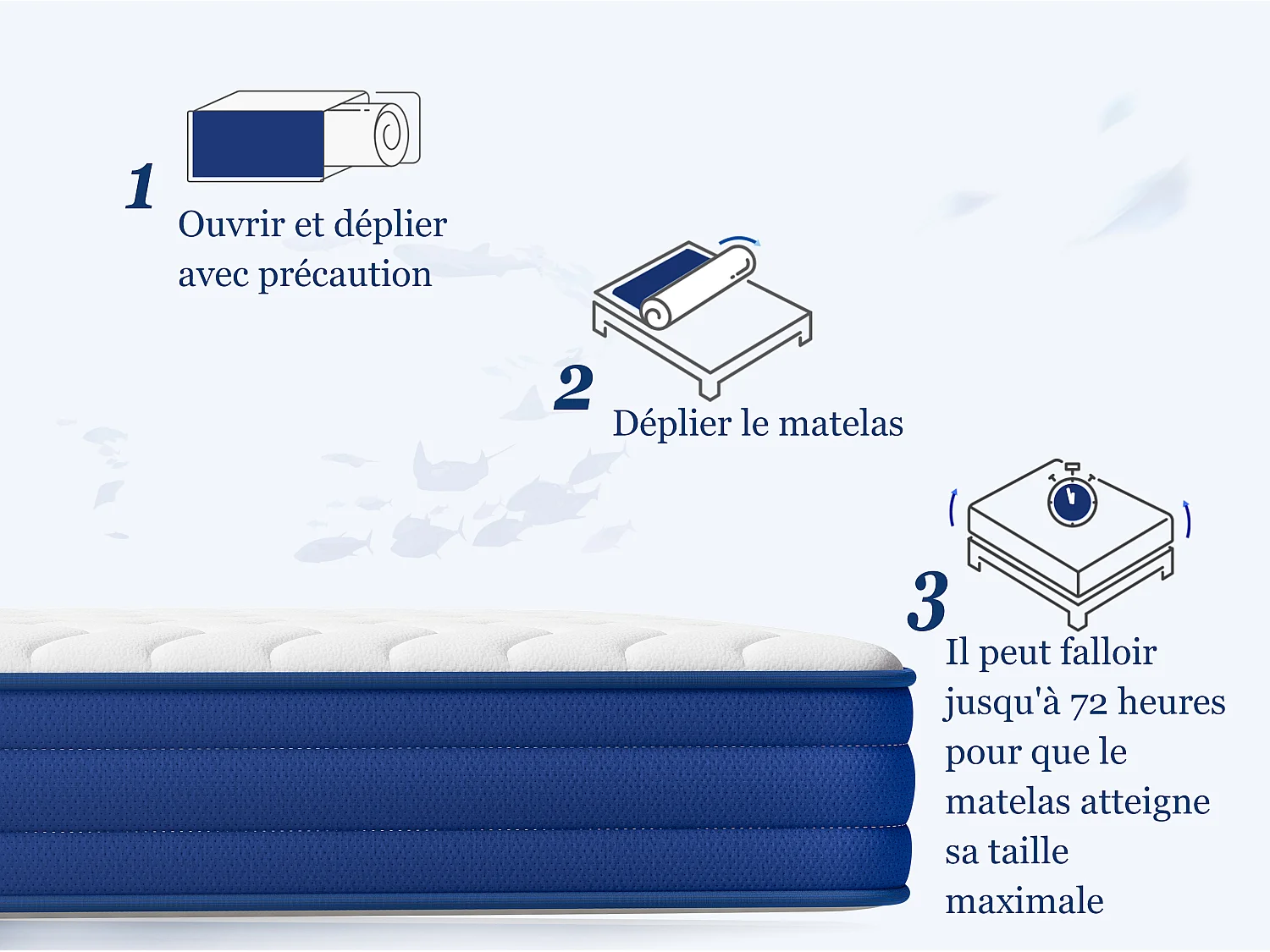 1
Ouvrir et déplier avec précaution

2
Déplier le matelas

3
Il peut falloir jusqu'à 72 heures pour que le matelas atteigne sa taille maximale