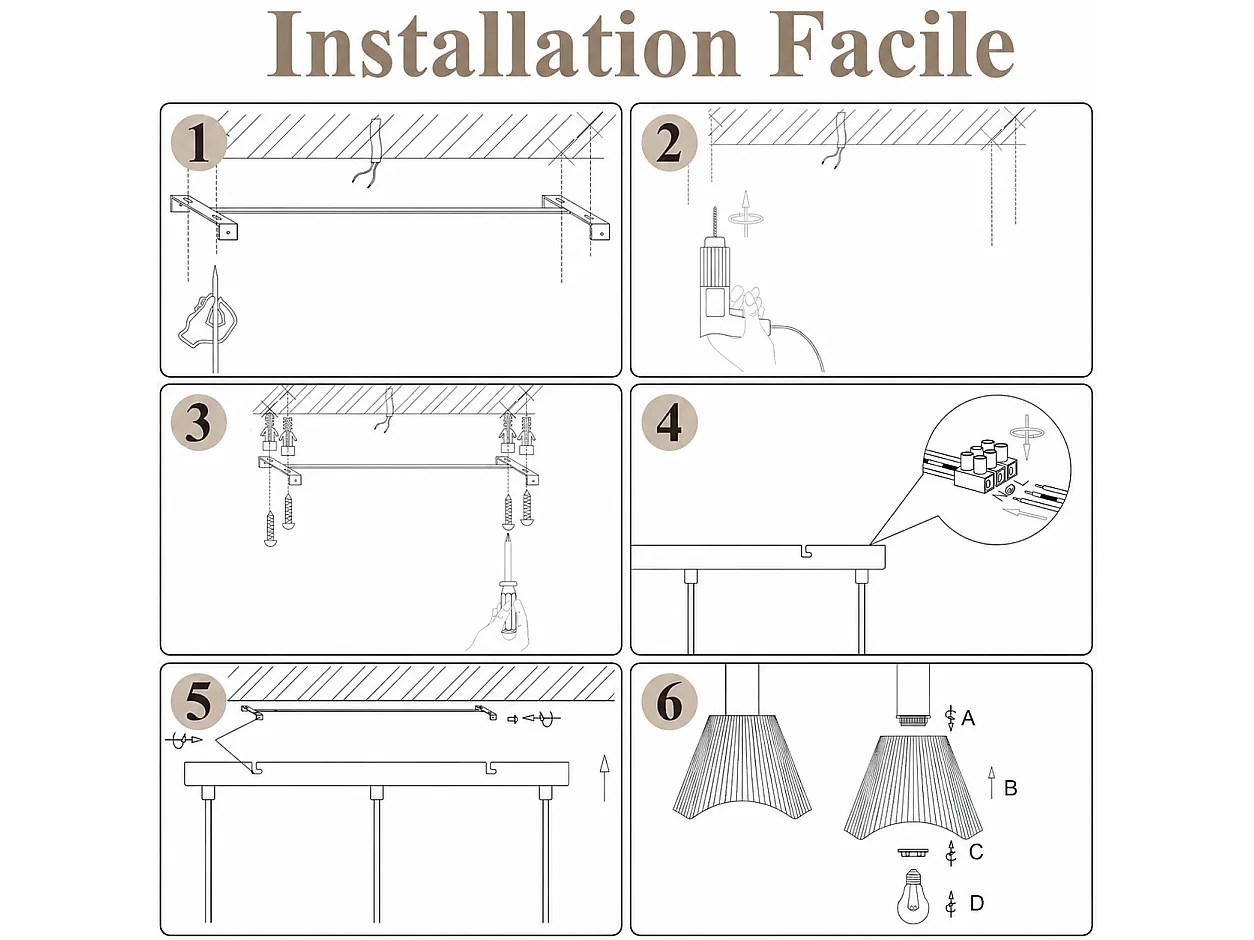 Installation Facile

1

2

3

4

5

6

A

B

C

D