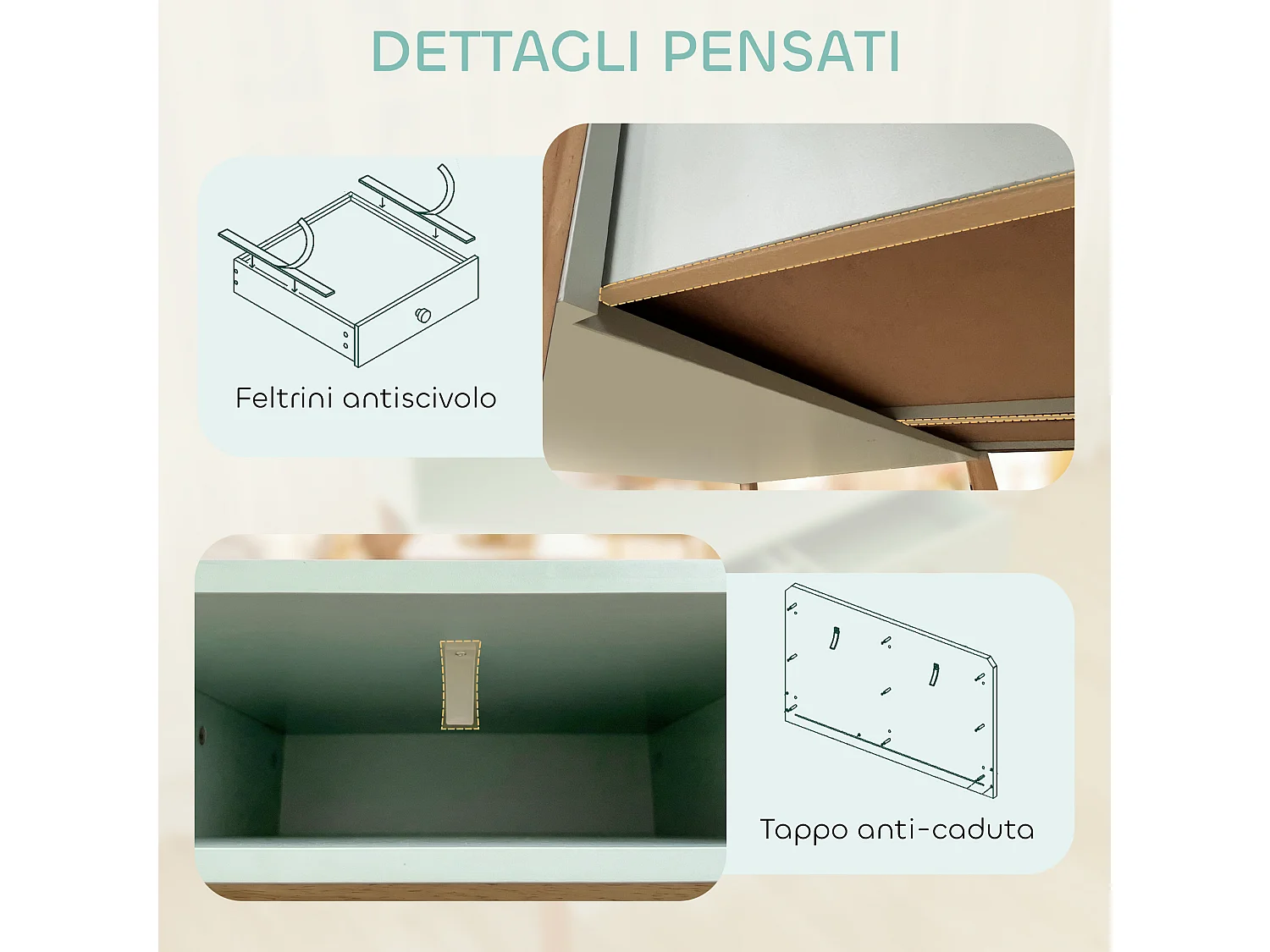 DETTAGLI PENSATI

Feltrini antiscivolo

Tappo anti-caduta