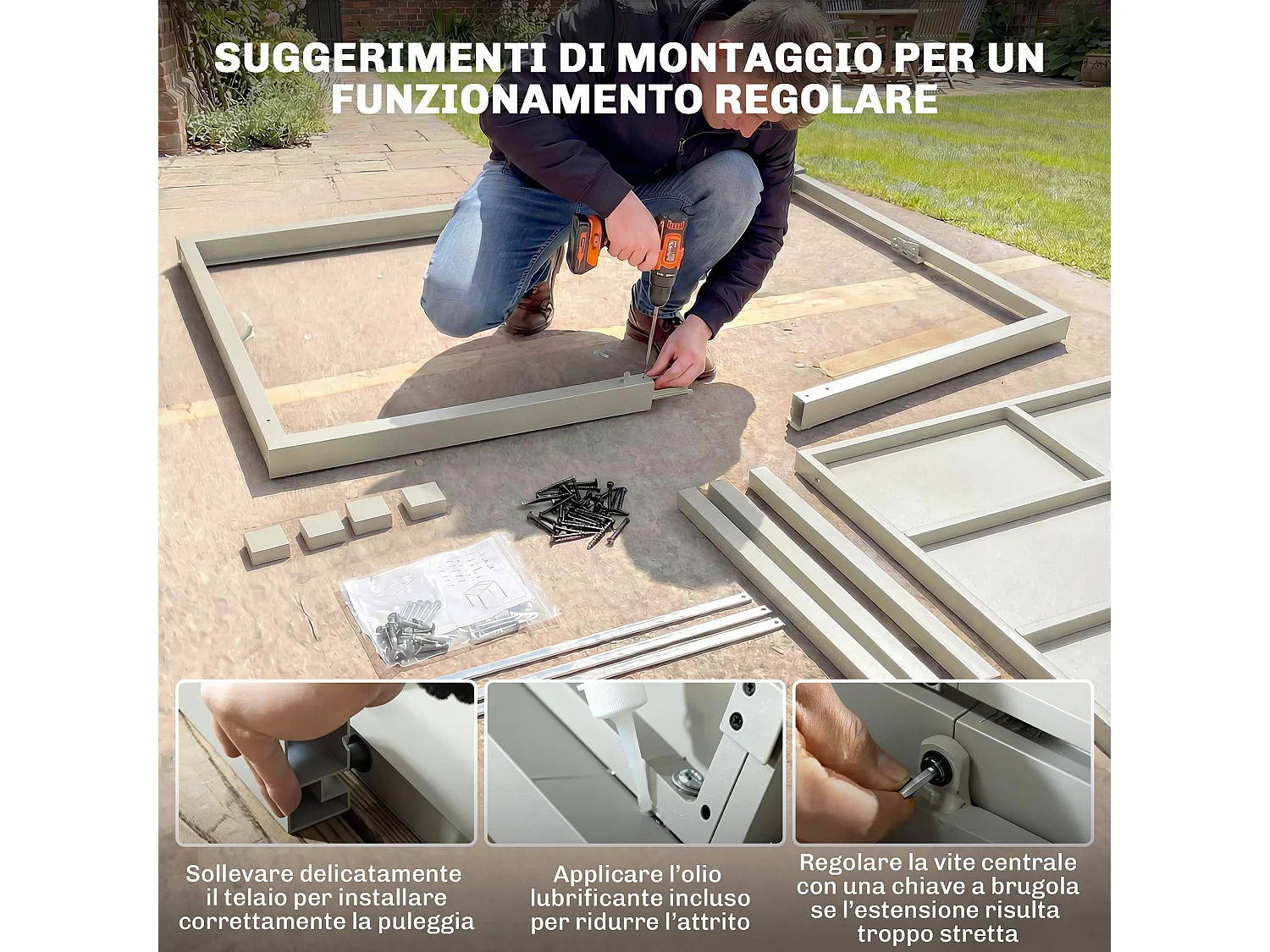 SUGGERIMENTI DI MONTAGGIO PER UN FUNZIONAMENTO REGOLARE

Sollevare delicatamente il telaio per installare correttamente la puleggia

Applicare l'olio lubrificante incluso per ridurre l'attrito

Regolare la vite centrale con una chiave a brugola se l'estensione risulta troppo stretta