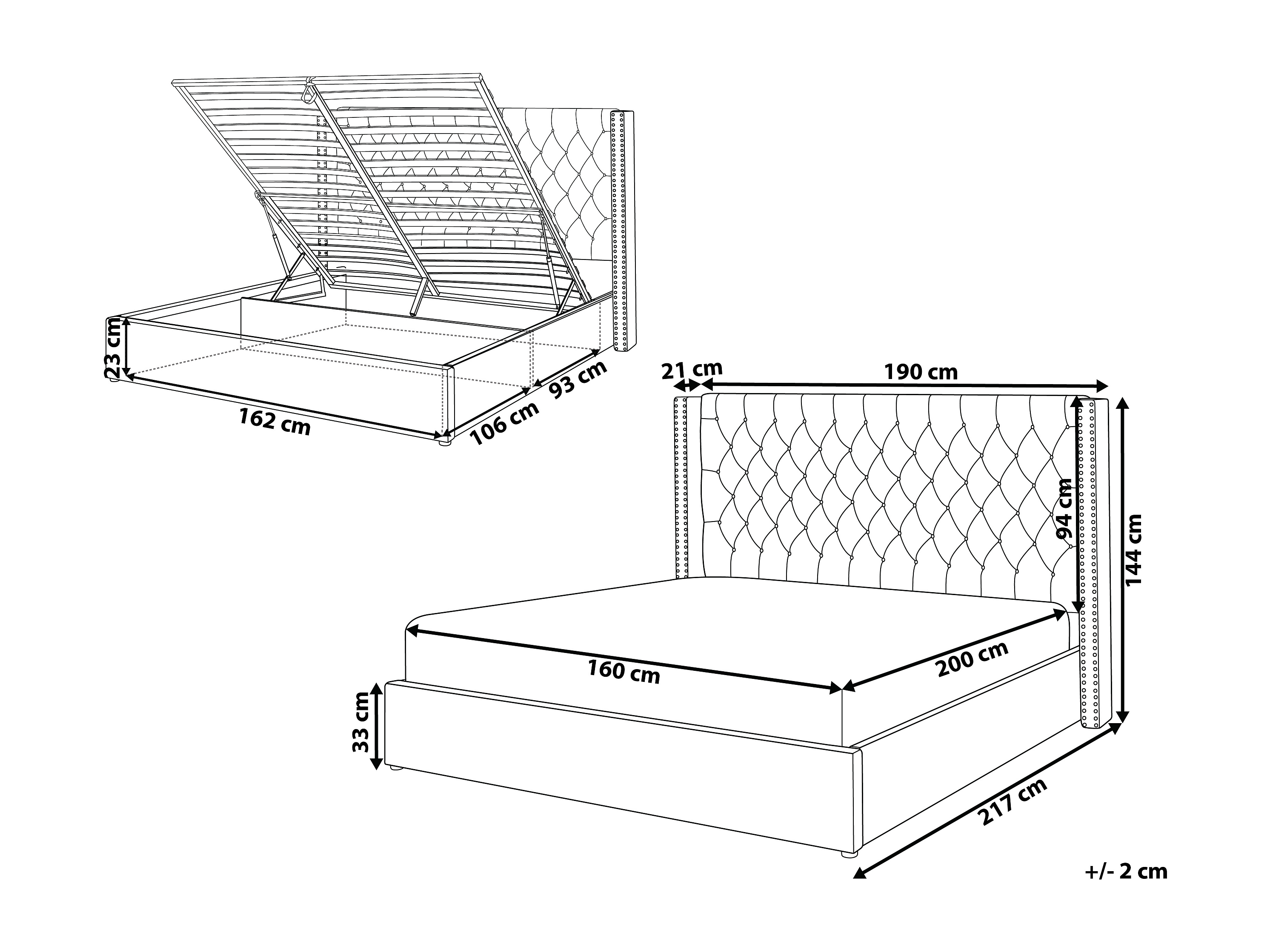 23 cm
162 cm
106 cm
93 cm
21 cm
190 cm
94 cm
144 cm
160 cm
200 cm
33 cm
217 cm
+/- 2 cm