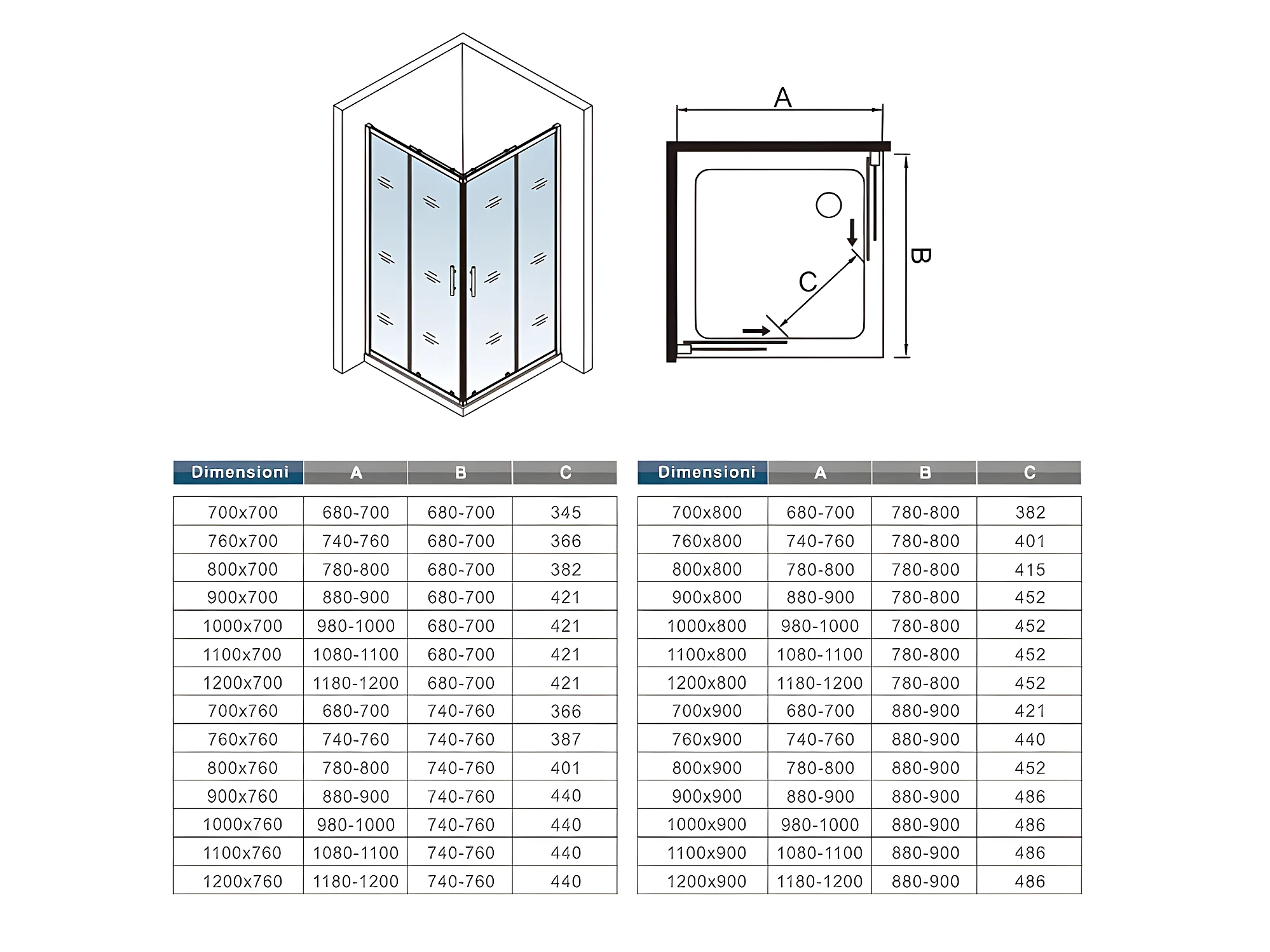 A

B

C

| Dimensioni | A | B | C |
|---|---|---|---|
| 700x700 | 680-700 | 680-700 | 345 |
| 760x700 | 740-760 | 680-700 | 366 |
| 800x700 | 780-800 | 680-700 | 382 |
| 900x700 | 880-900 | 680-700 | 421 |
| 1000x700 | 980-1000 | 680-700 | 421 |
| 1100x700 | 1080-1100 | 680-700 | 421 |
| 1200x700 | 1180-1200 | 680-700 | 421 |
| 700x760 | 680-700 | 740-760 | 366 |
| 760x760 | 740-760 | 740-760 | 387 |
| 800x760 | 780-800 | 740-760 | 401 |
| 900x760 | 880-900 | 740-760 | 440 |
| 1000x760 | 980-1000 | 740-760 | 440 |
| 1100x760 | 1080-1100 | 740-760 | 440 |
| 1200x760 | 1180-1200 | 740-760 | 440 |

| Dimensioni | A | B | C |
|---|---|---|---|
| 700x800 | 680-700 | 780-800 | 382 |
| 760x800 | 740-760 | 780-800 | 401 |
| 800x800 | 780-800 | 780-800 | 415 |
| 900x800 | 880-900 | 780-800 | 452 |
| 1000x800 | 980-1000 | 780-800 | 452 |
| 1100x800 | 1080-1100 | 780-800 | 452 |
| 1200x800 | 1180-1200 | 780-800 | 452 |
| 700x900 | 680-700 | 880-900 | 421 |
| 760x900 | 740-760 | 880-900 | 440 |
| 800x900 | 780-800 | 880-900 | 452 |
| 900x900 | 880-900 | 880-900 | 486 |
| 1000x900 | 980-1000 | 880-900 | 486 |
| 1100x900 | 1080-1100 | 880-900 | 486 |
| 1200x900 | 1180-1200 | 880-900 | 486 |