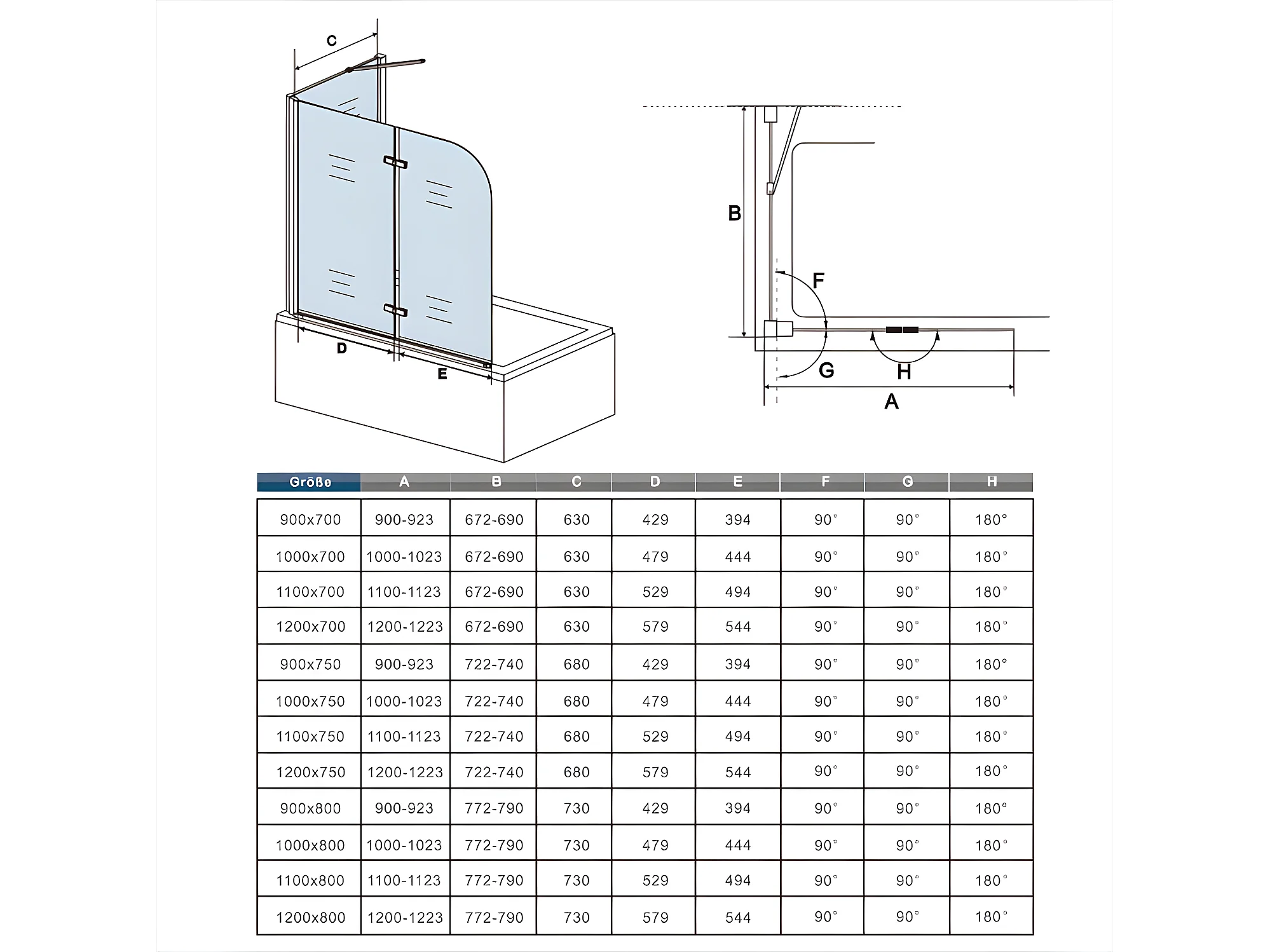 C

D

E

B

F

G

H

A

| Größe | A | B | C | D | E | F | G | H |
|---|---|---|---|---|---|---|---|---|
| 900x700 | 900-923 | 672-690 | 630 | 429 | 394 | 90° | 90° | 180° |
| 1000x700 | 1000-1023 | 672-690 | 630 | 479 | 444 | 90° | 90° | 180° |
| 1100x700 | 1100-1123 | 672-690 | 630 | 529 | 494 | 90° | 90° | 180° |
| 1200x700 | 1200-1223 | 672-690 | 630 | 579 | 544 | 90° | 90° | 180° |
| 900x750 | 900-923 | 722-740 | 680 | 429 | 394 | 90° | 90° | 180° |
| 1000x750 | 1000-1023 | 722-740 | 680 | 479 | 444 | 90° | 90° | 180° |
| 1100x750 | 1100-1123 | 722-740 | 680 | 529 | 494 | 90° | 90° | 180° |
| 1200x750 | 1200-1223 | 722-740 | 680 | 579 | 544 | 90° | 90° | 180° |
| 900x800 | 900-923 | 772-790 | 730 | 429 | 394 | 90° | 90° | 180° |
| 1000x800 | 1000-1023 | 772-790 | 730 | 479 | 444 | 90° | 90° | 180° |
| 1100x800 | 1100-1123 | 772-790 | 730 | 529 | 494 | 90° | 90° | 180° |
| 1200x800 | 1200-1223 | 772-790 | 730 | 579 | 544 | 90° | 90° | 180° |