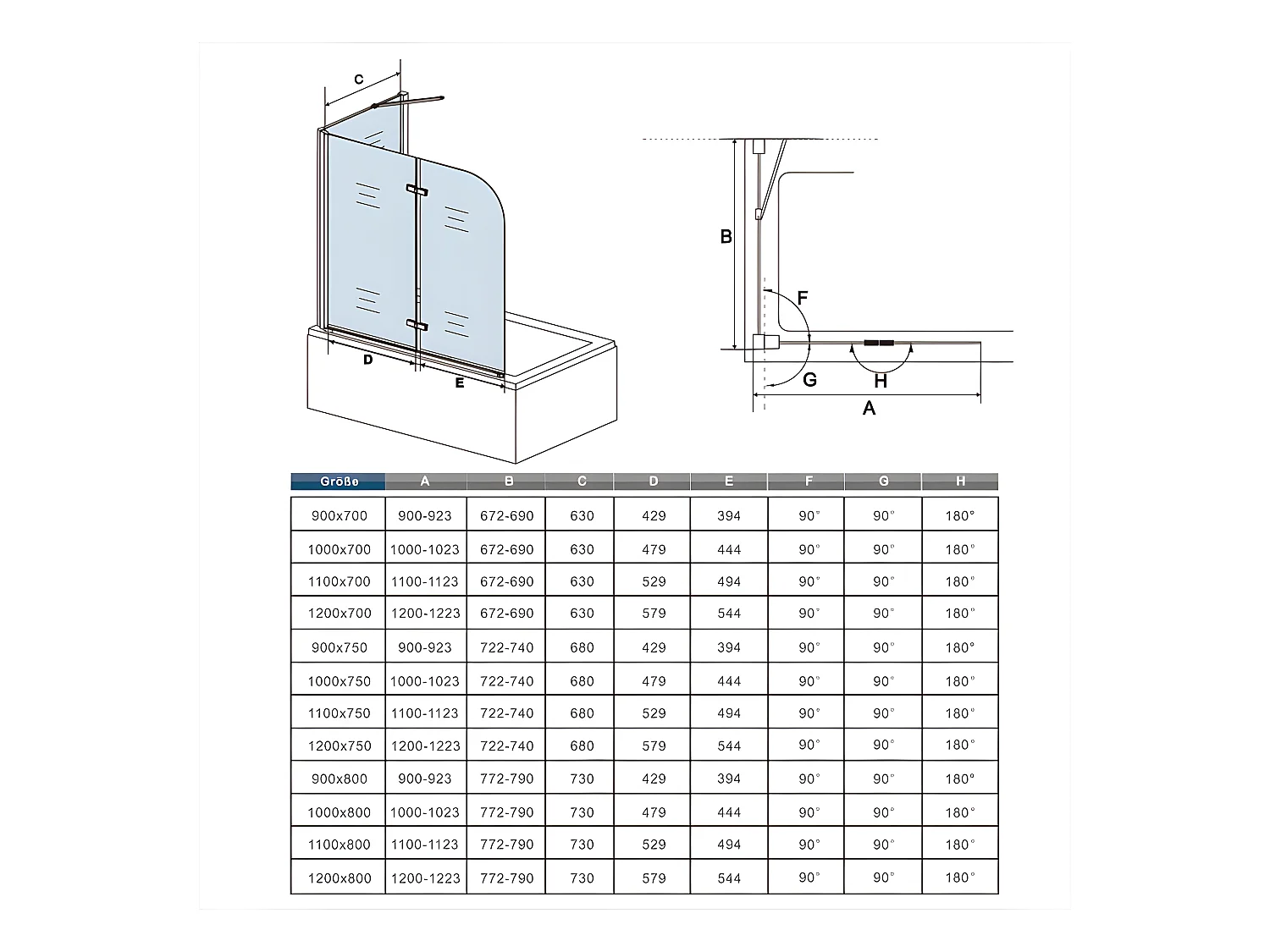 C

D

E

B

F

G

H

A

| Größe | A | B | C | D | E | F | G | H |
|---|---|---|---|---|---|---|---|---|
| 900x700 | 900-923 | 672-690 | 630 | 429 | 394 | 90° | 90° | 180° |
| 1000x700 | 1000-1023 | 672-690 | 630 | 479 | 444 | 90° | 90° | 180° |
| 1100x700 | 1100-1123 | 672-690 | 630 | 529 | 494 | 90° | 90° | 180° |
| 1200x700 | 1200-1223 | 672-690 | 630 | 579 | 544 | 90° | 90° | 180° |
| 900x750 | 900-923 | 722-740 | 680 | 429 | 394 | 90° | 90° | 180° |
| 1000x750 | 1000-1023 | 722-740 | 680 | 479 | 444 | 90° | 90° | 180° |
| 1100x750 | 1100-1123 | 722-740 | 680 | 529 | 494 | 90° | 90° | 180° |
| 1200x750 | 1200-1223 | 722-740 | 680 | 579 | 544 | 90° | 90° | 180° |
| 900x800 | 900-923 | 772-790 | 730 | 429 | 394 | 90° | 90° | 180° |
| 1000x800 | 1000-1023 | 772-790 | 730 | 479 | 444 | 90° | 90° | 180° |
| 1100x800 | 1100-1123 | 772-790 | 730 | 529 | 494 | 90° | 90° | 180° |
| 1200x800 | 1200-1223 | 772-790 | 730 | 579 | 544 | 90° | 90° | 180° |