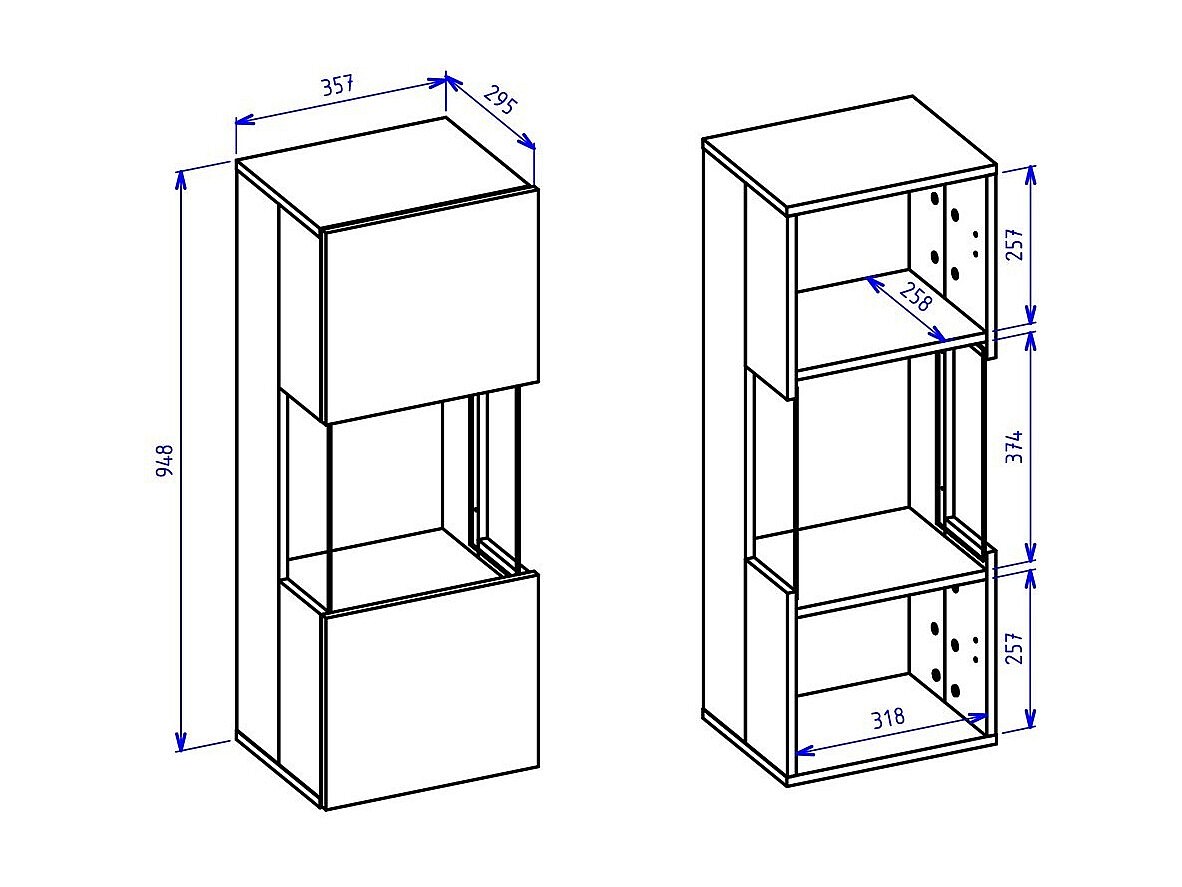 357
295
948
257
258
374
257
318