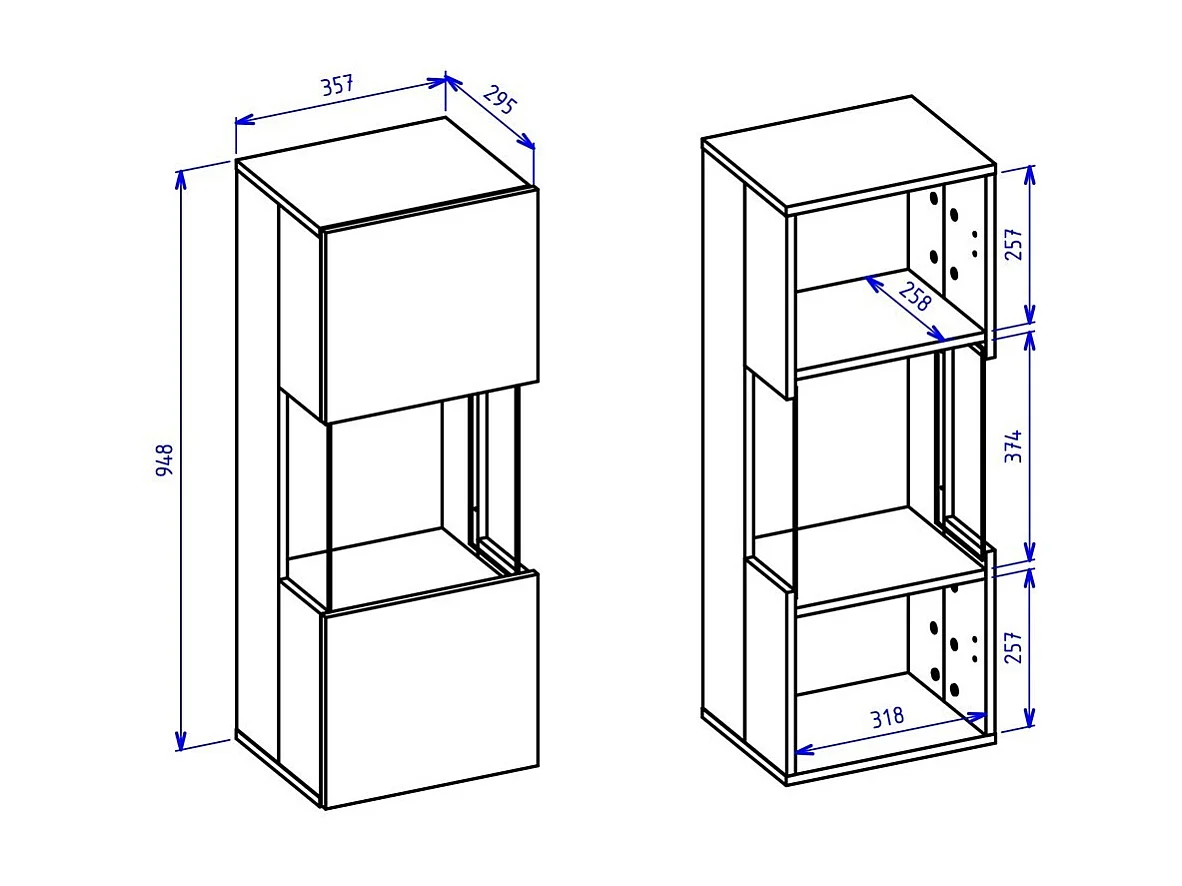 357
295
948
257
258
374
257
318