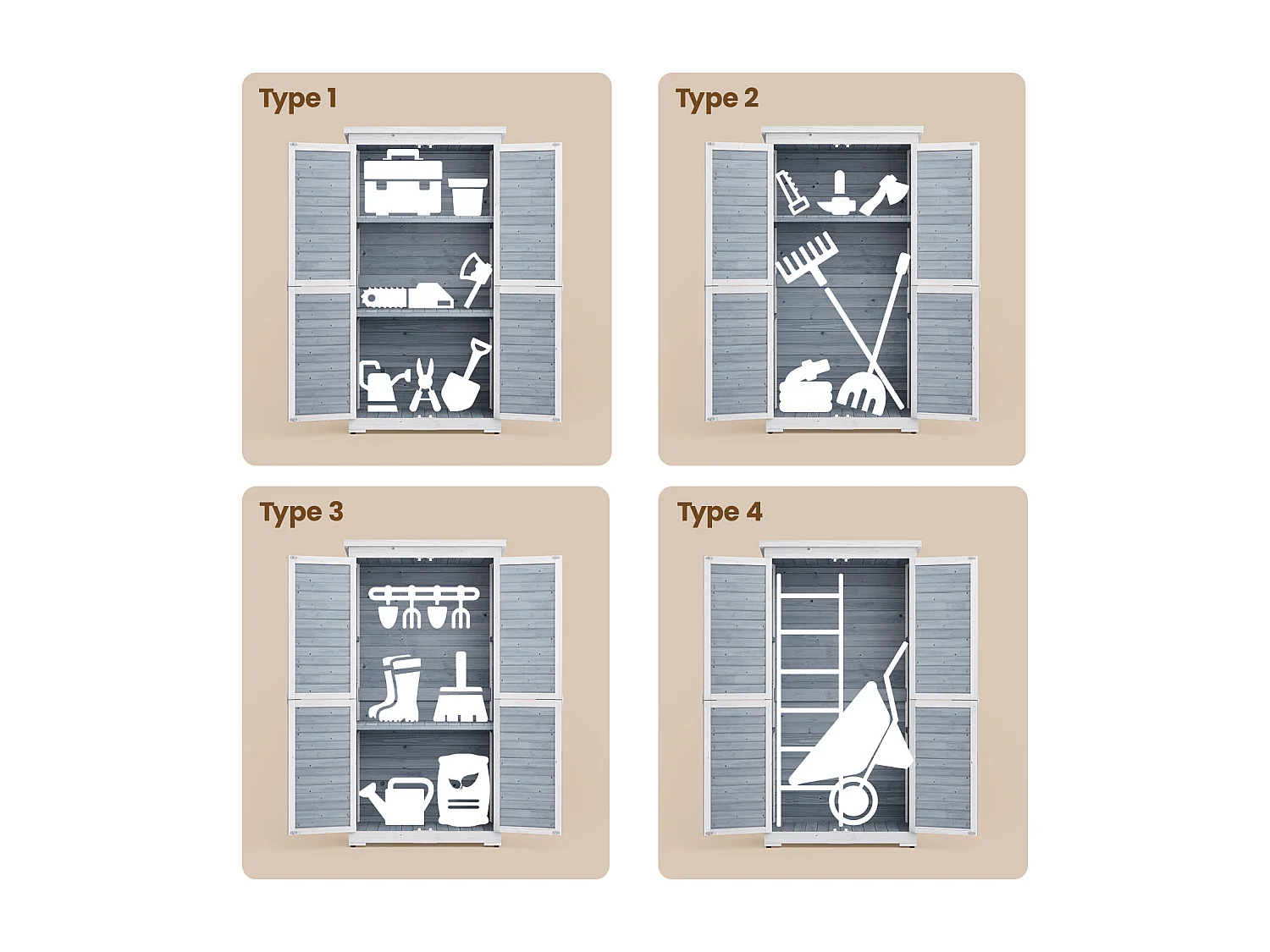 Type 1

Type 2

Type 3

Type 4