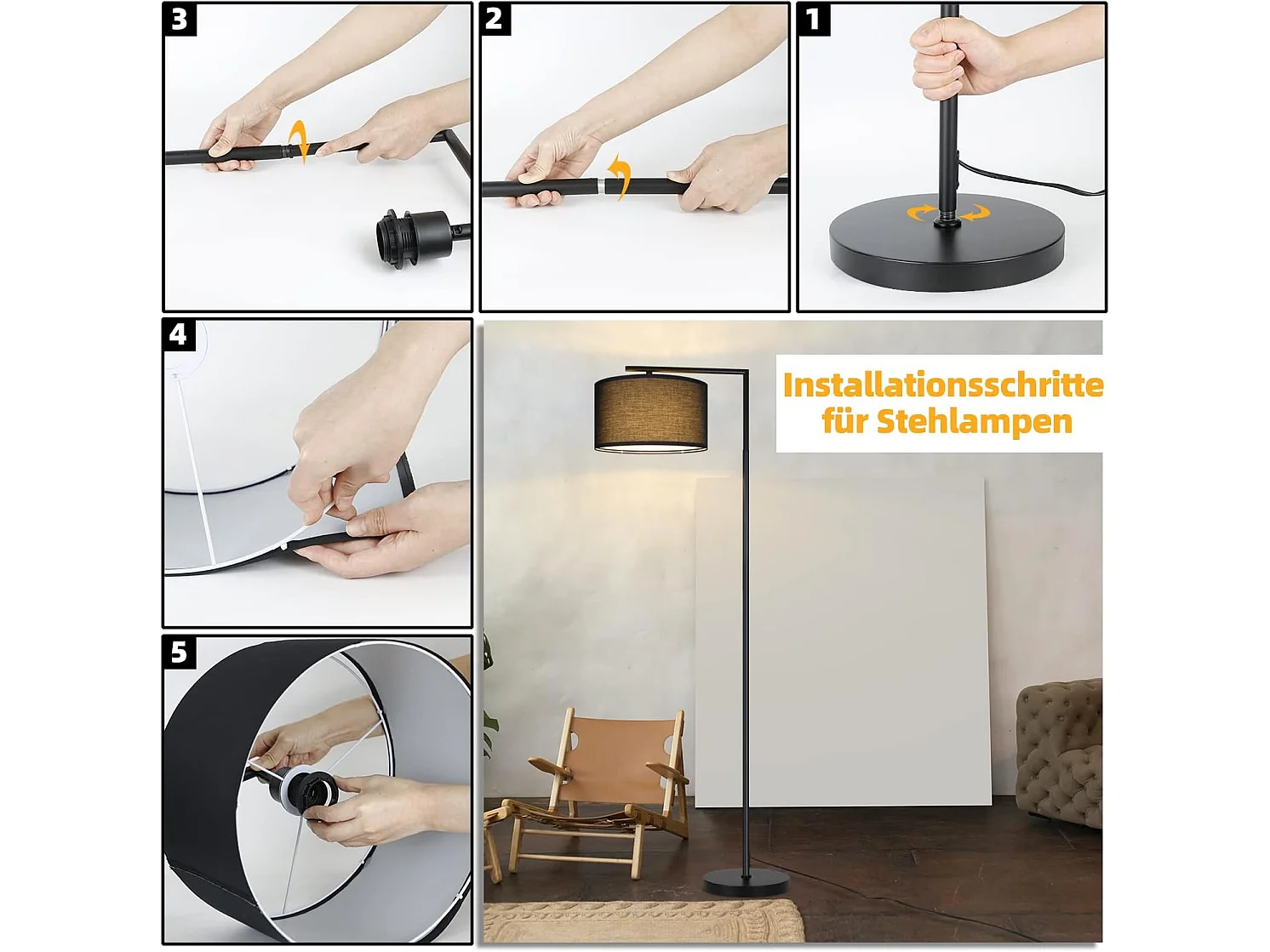 3

2

1

4

Installationsschritte für Stehlampen

5