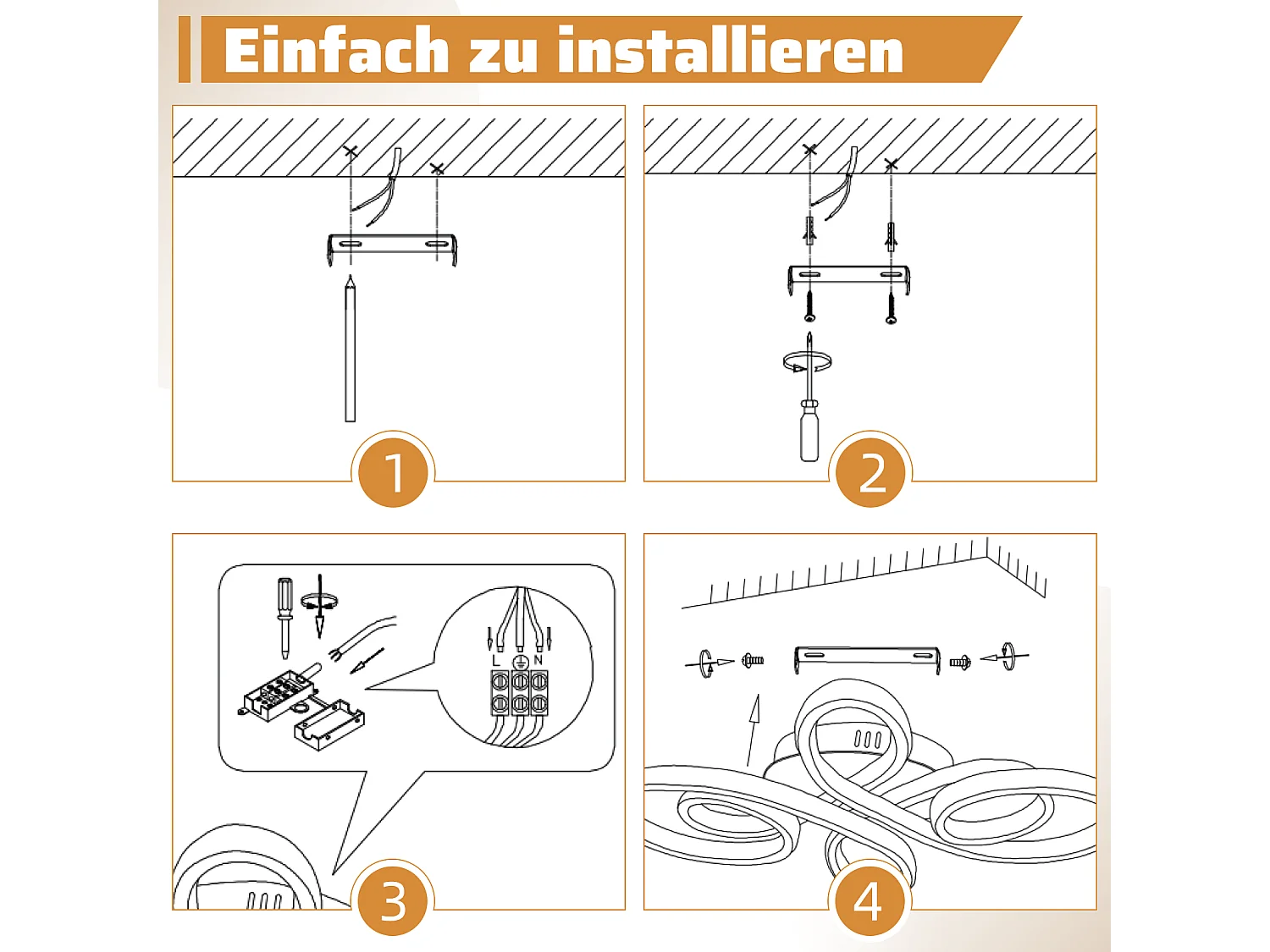 Einfach zu installieren

1

2

L N

3

4