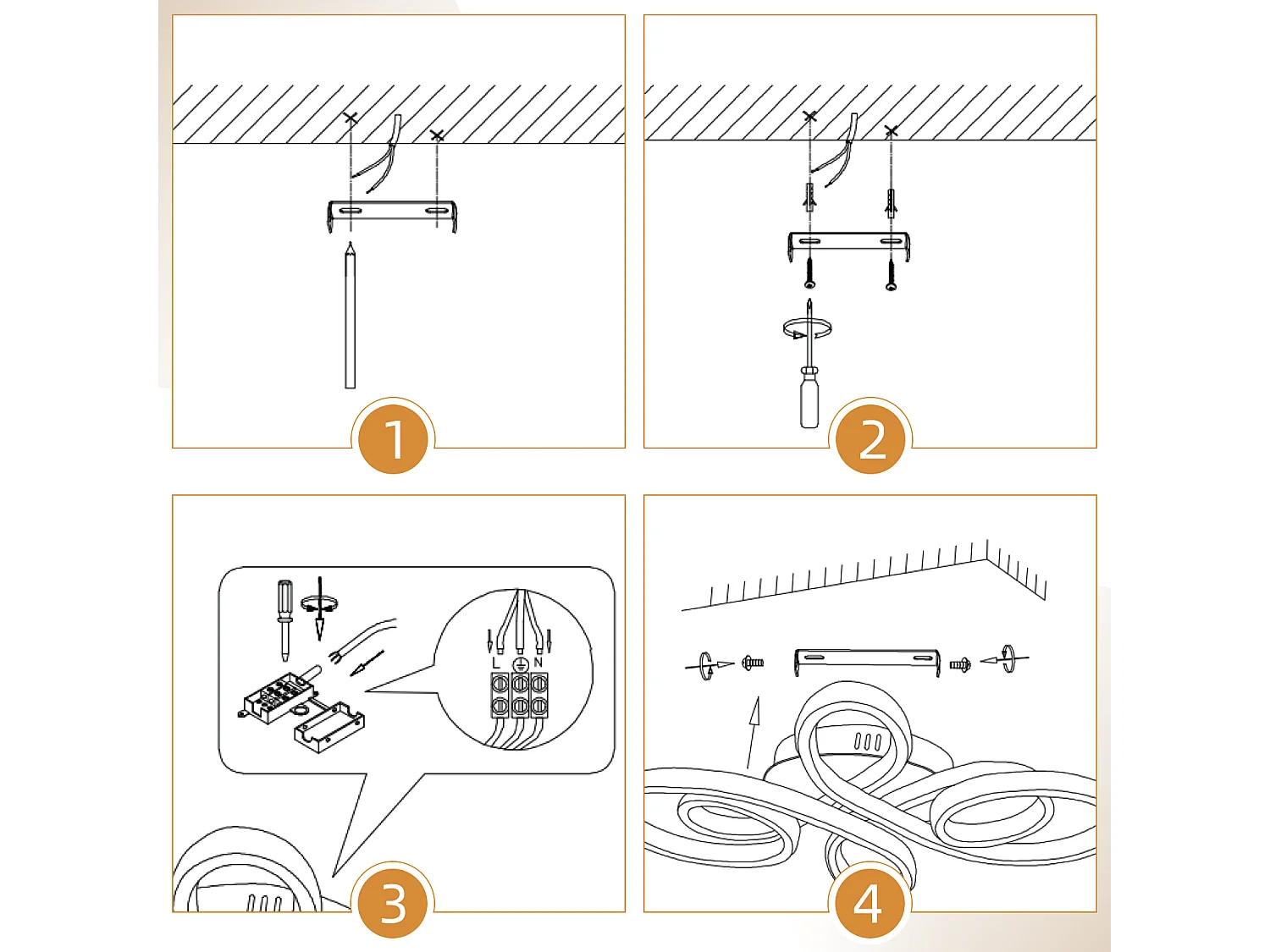 1

2

L N

3

4