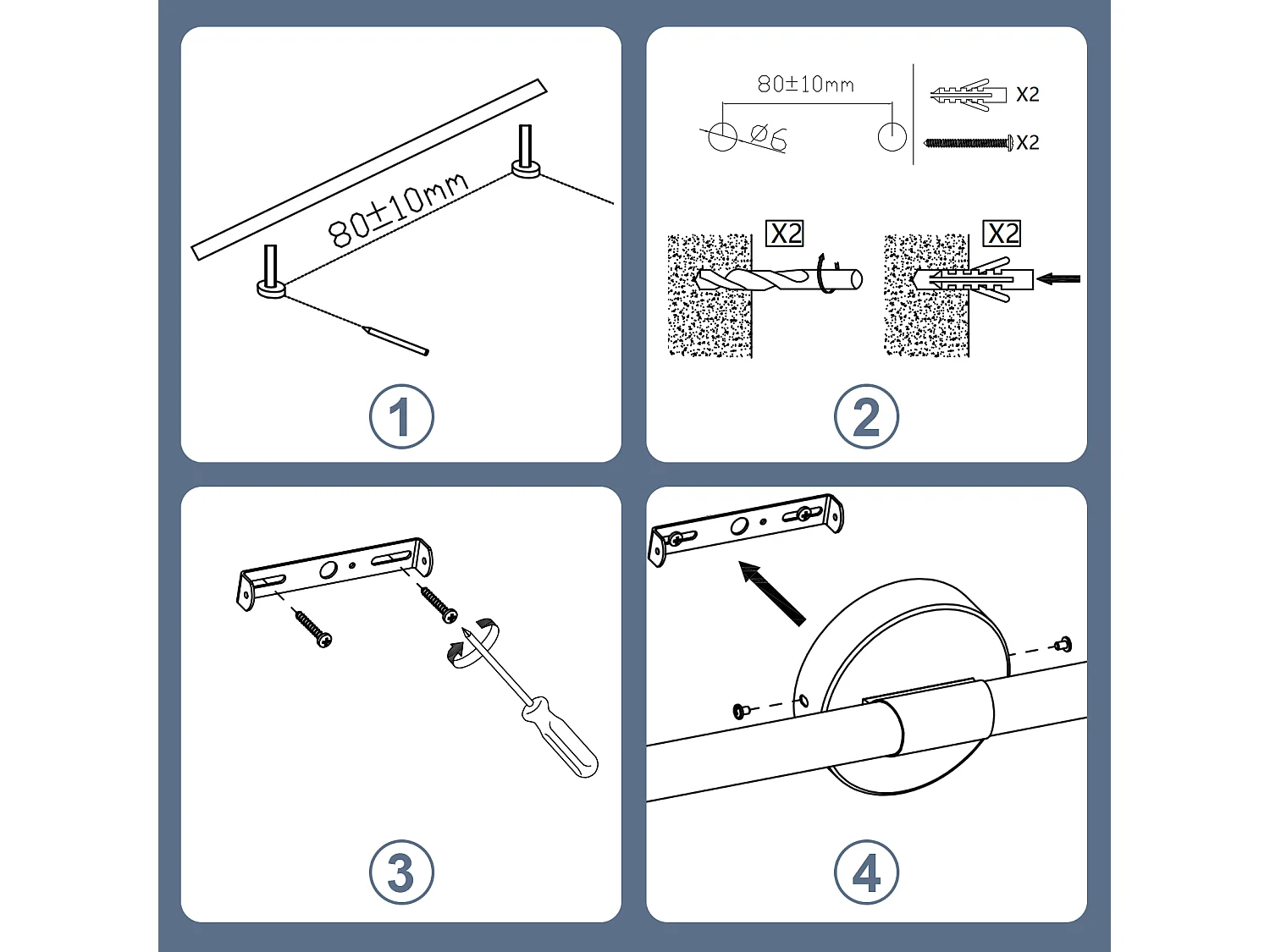 80±10mm

1

80±10mm

Ø6

X2

X2

X2

X2

2

3

4