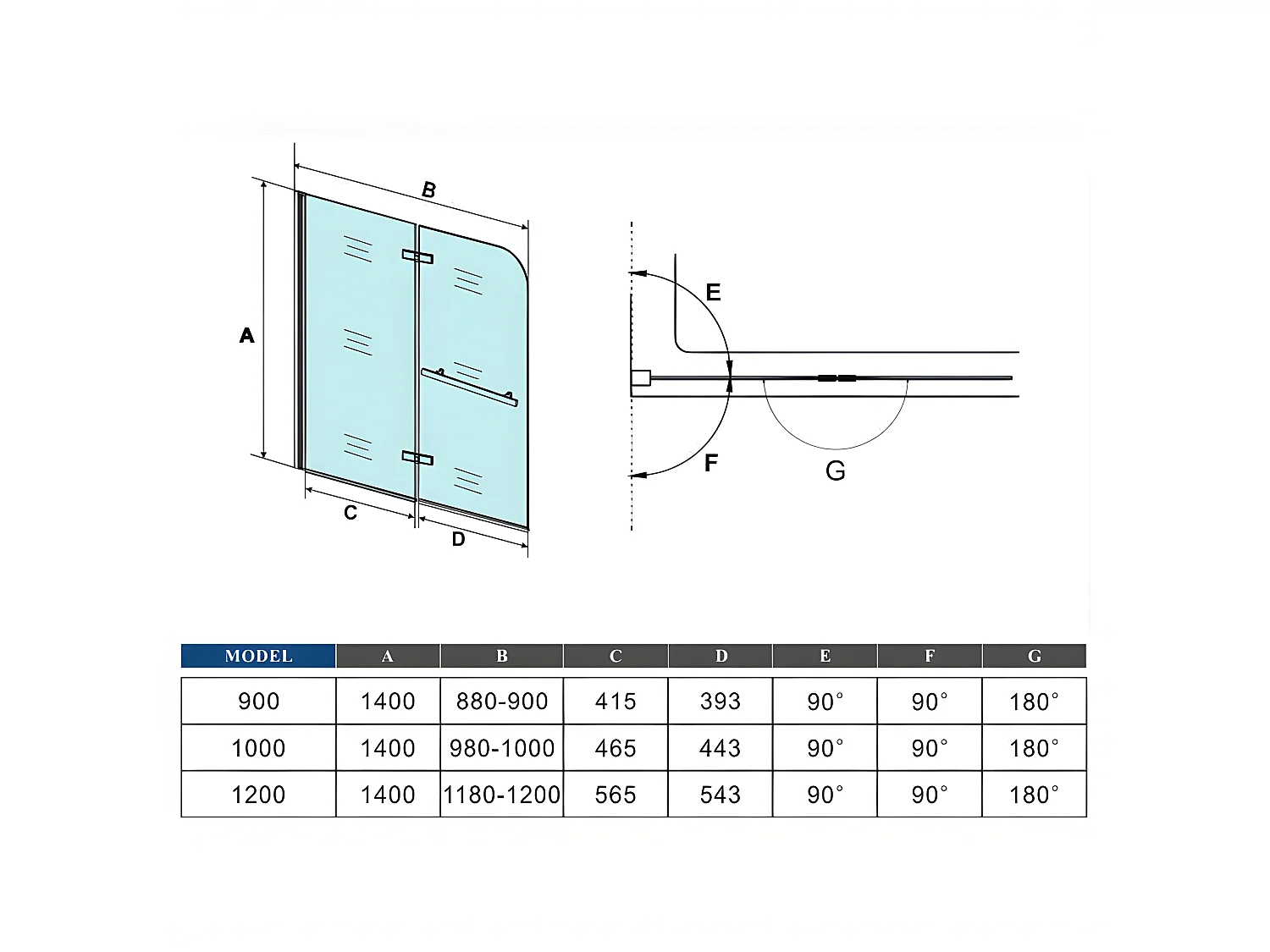 B

A

C

D

E

F

G

| MODEL | A | B | C | D | E | F | G |
|---|---|---|---|---|---|---|---|
| 900 | 1400 | 880-900 | 415 | 393 | 90° | 90° | 180° |
| 1000 | 1400 | 980-1000 | 465 | 443 | 90° | 90° | 180° |
| 1200 | 1400 | 1180-1200 | 565 | 543 | 90° | 90° | 180° |