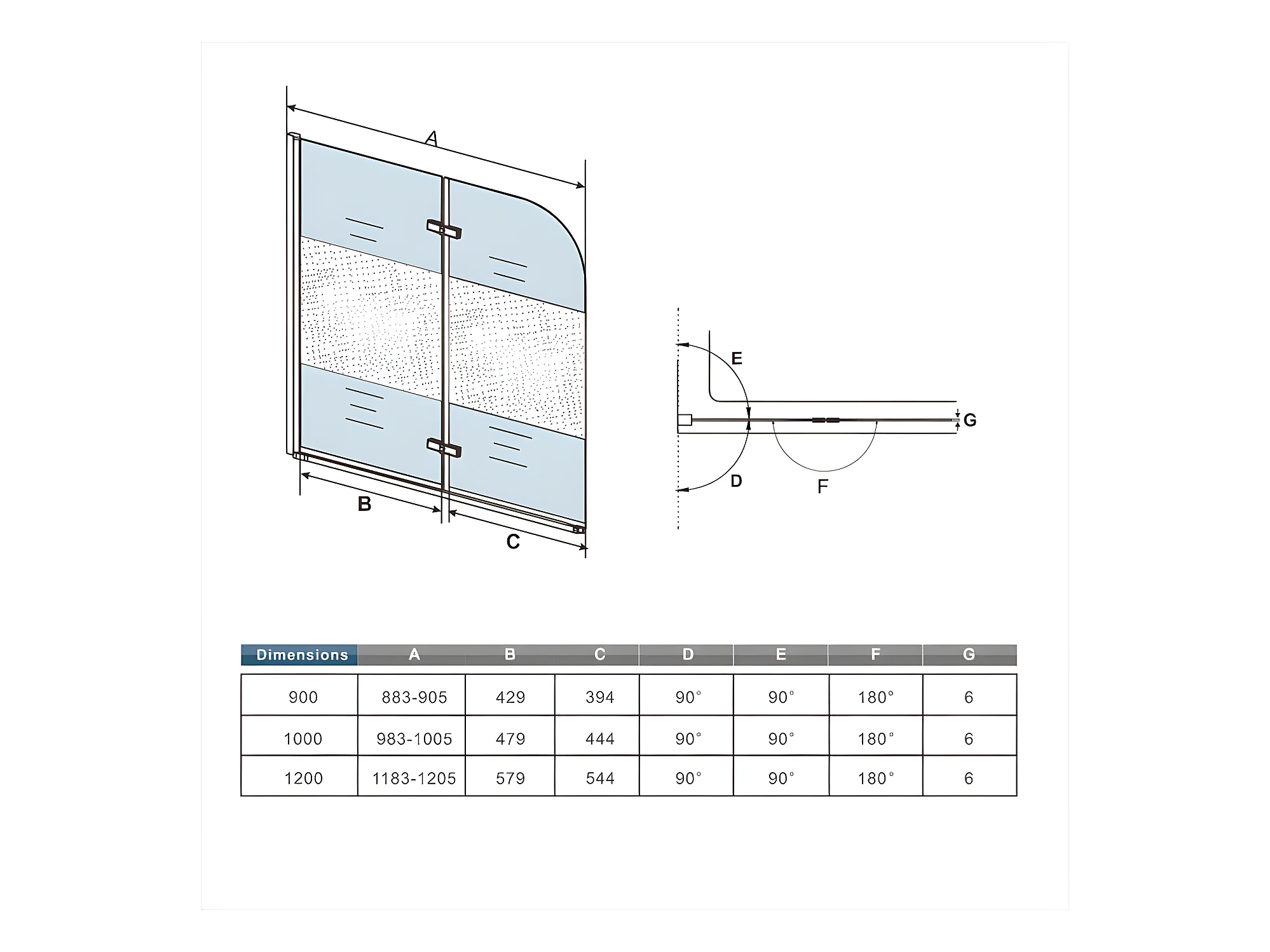 A

B

C

E

G

D

F

| Dimensions | A | B | C | D | E | F | G |
|---|---|---|---|---|---|---|---|
| 900 | 883-905 | 429 | 394 | 90° | 90° | 180° | 6 |
| 1000 | 983-1005 | 479 | 444 | 90° | 90° | 180° | 6 |
| 1200 | 1183-1205 | 579 | 544 | 90° | 90° | 180° | 6 |