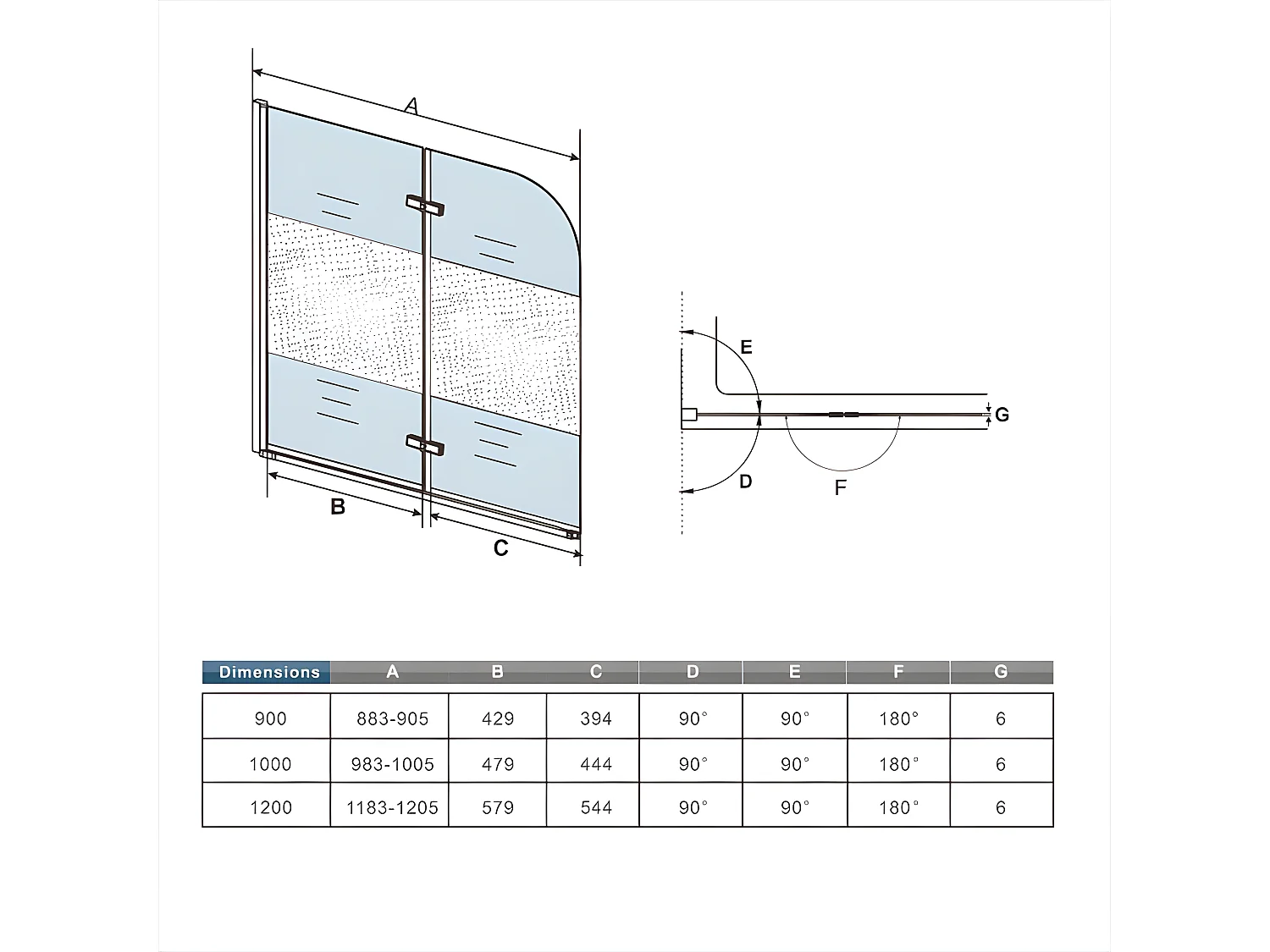 A

B

C

E

G

D

F

| Dimensions | A | B | C | D | E | F | G |
|---|---|---|---|---|---|---|---|
| 900 | 883-905 | 429 | 394 | 90° | 90° | 180° | 6 |
| 1000 | 983-1005 | 479 | 444 | 90° | 90° | 180° | 6 |
| 1200 | 1183-1205 | 579 | 544 | 90° | 90° | 180° | 6 |