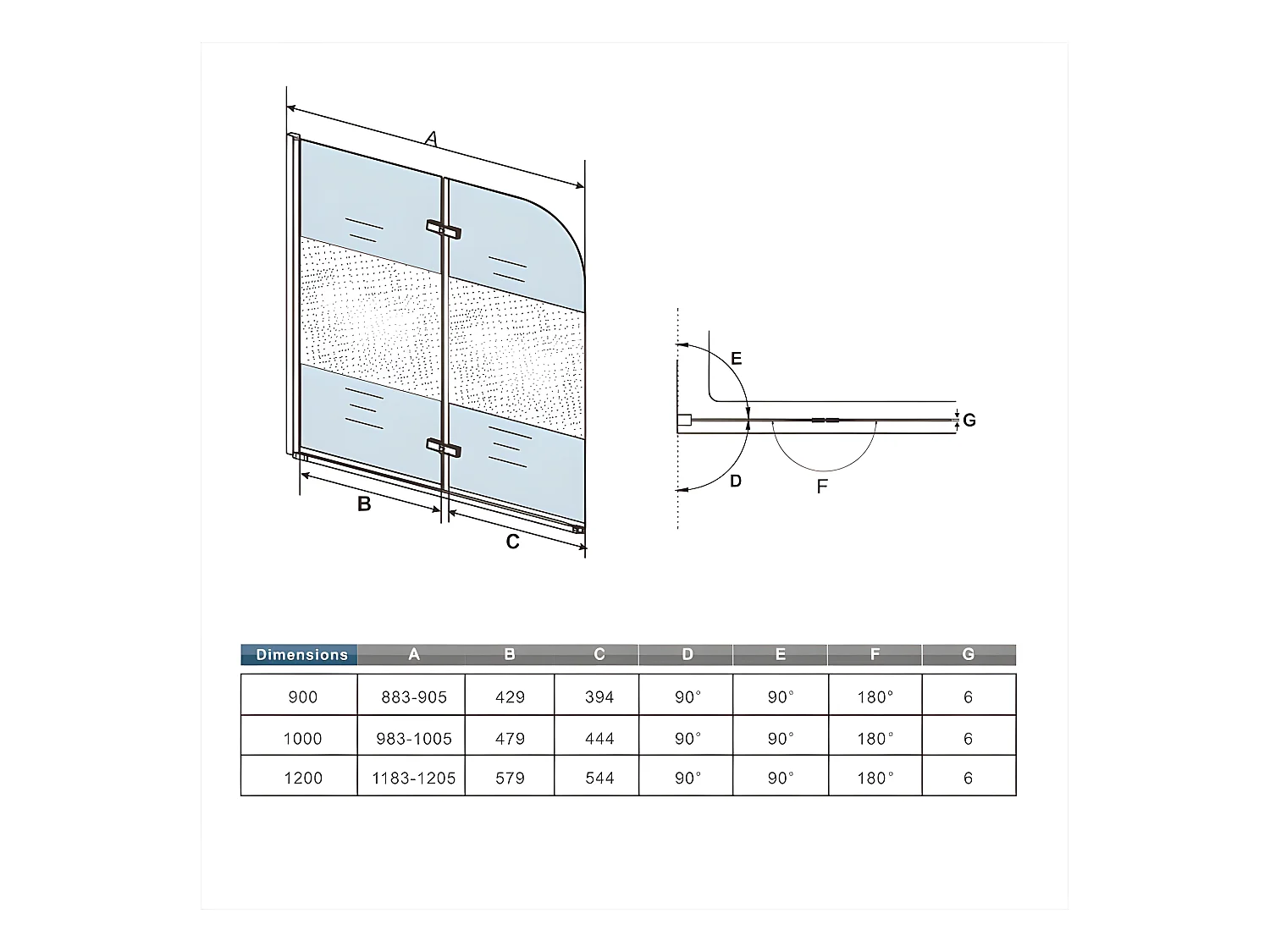 A

B

C

E

G

D

F

| Dimensions | A | B | C | D | E | F | G |
|---|---|---|---|---|---|---|---|
| 900 | 883-905 | 429 | 394 | 90° | 90° | 180° | 6 |
| 1000 | 983-1005 | 479 | 444 | 90° | 90° | 180° | 6 |
| 1200 | 1183-1205 | 579 | 544 | 90° | 90° | 180° | 6 |