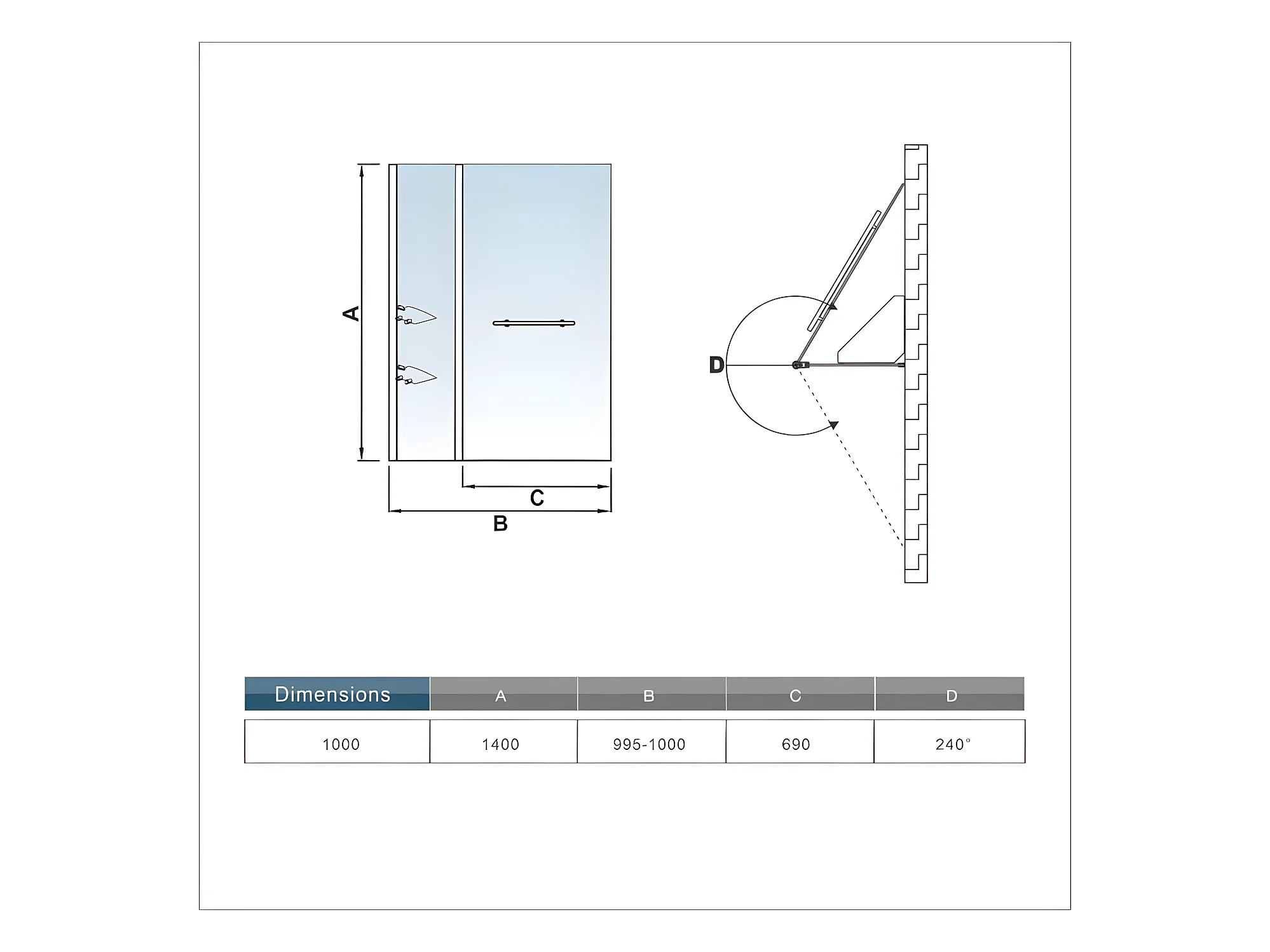 A

C

B

D

| Dimensions | A | B | C | D |
|---|---|---|---|---|
| 1000 | 1400 | 995-1000 | 690 | 240° |