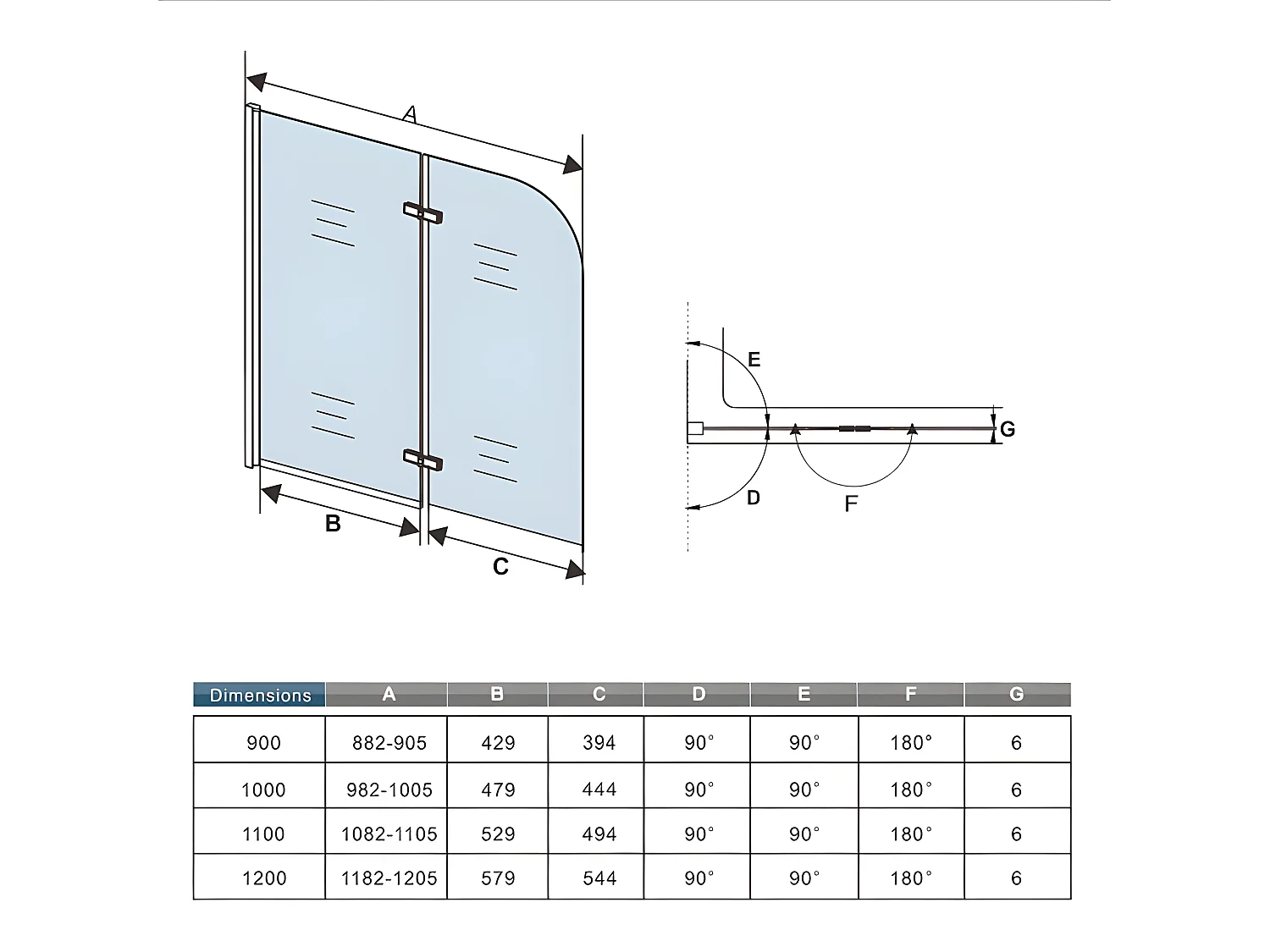 A

B

C

E

G

D

F

| Dimensions | A | B | C | D | E | F | G |
|---|---|---|---|---|---|---|---|
| 900 | 882-905 | 429 | 394 | 90° | 90° | 180° | 6 |
| 1000 | 982-1005 | 479 | 444 | 90° | 90° | 180° | 6 |
| 1100 | 1082-1105 | 529 | 494 | 90° | 90° | 180° | 6 |
| 1200 | 1182-1205 | 579 | 544 | 90° | 90° | 180° | 6 |