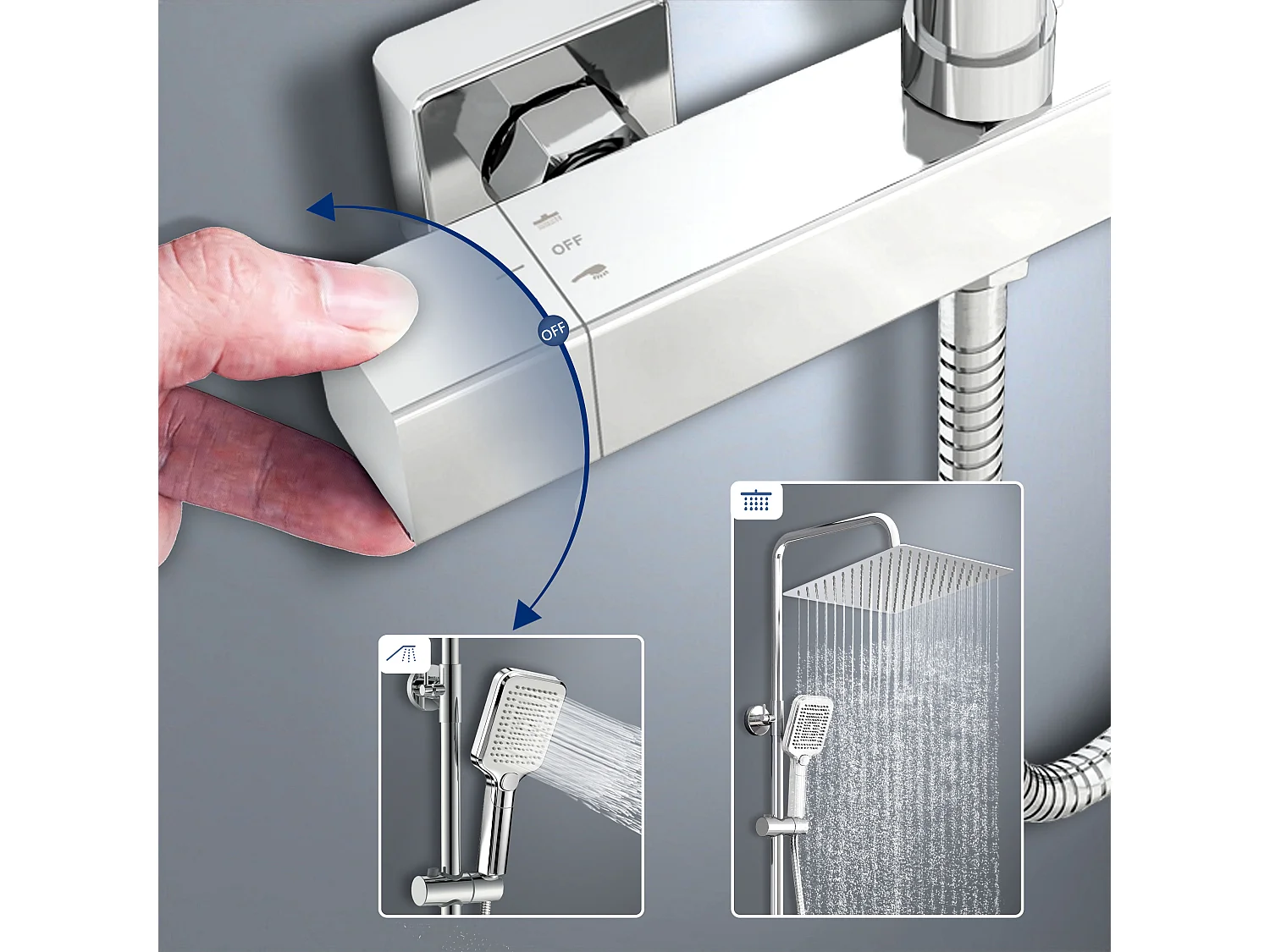 OFF

OFF