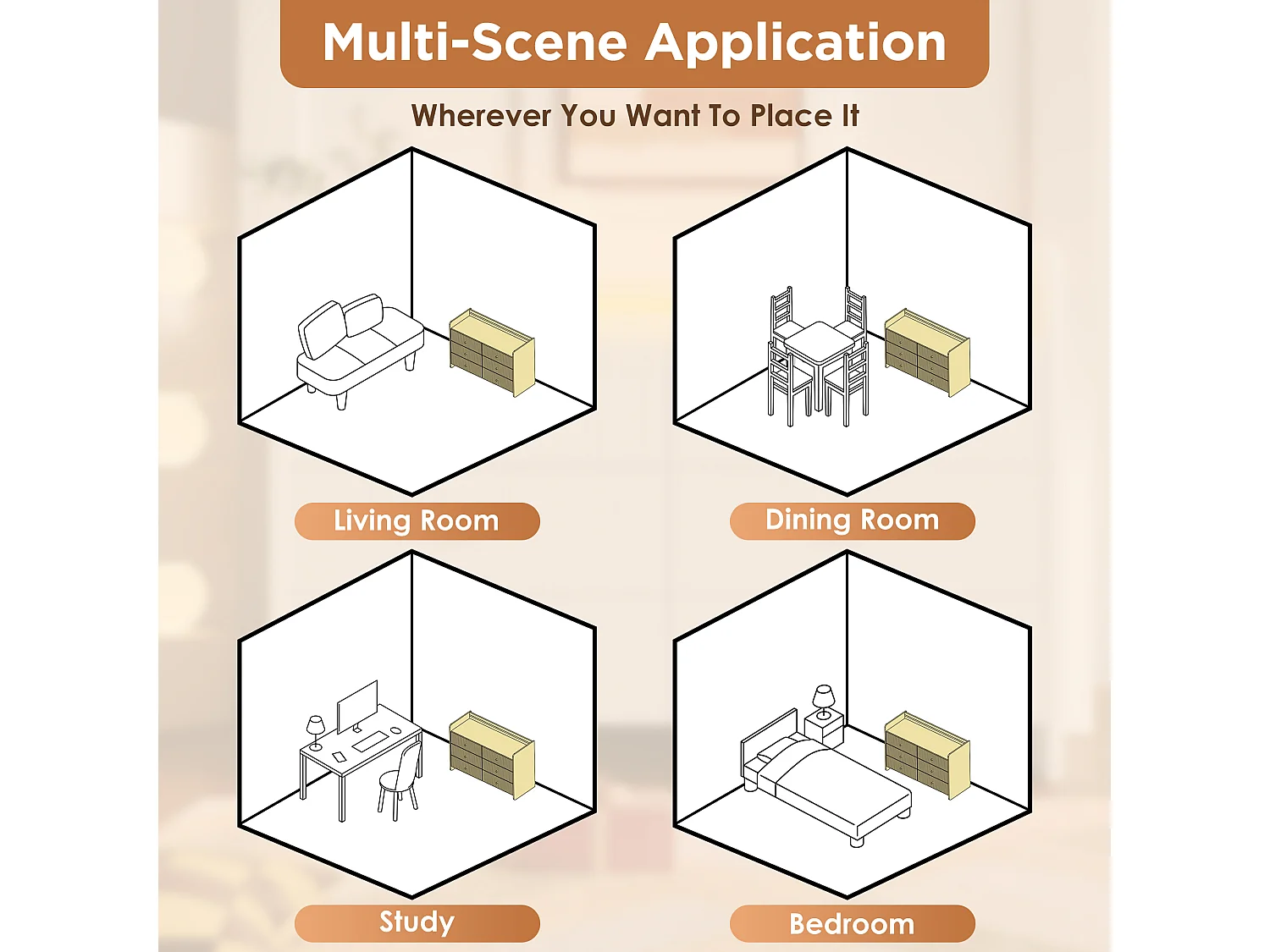 Multi-Scene Application

Wherever You Want To Place It

Living Room

Dining Room

Study

Bedroom