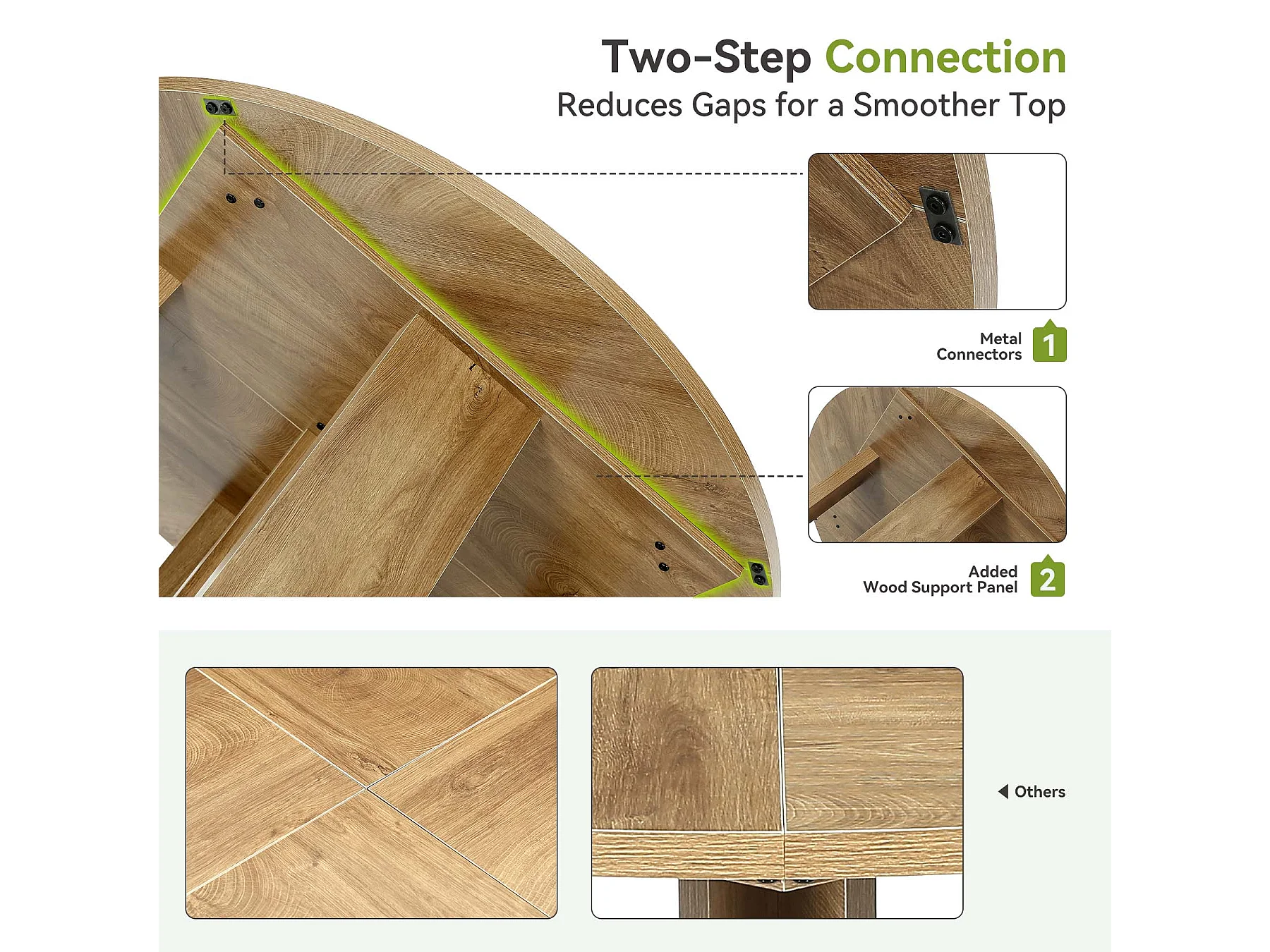 Two-Step Connection
Reduces Gaps for a Smoother Top

Metal Connectors 1

Added Wood Support Panel 2

Others