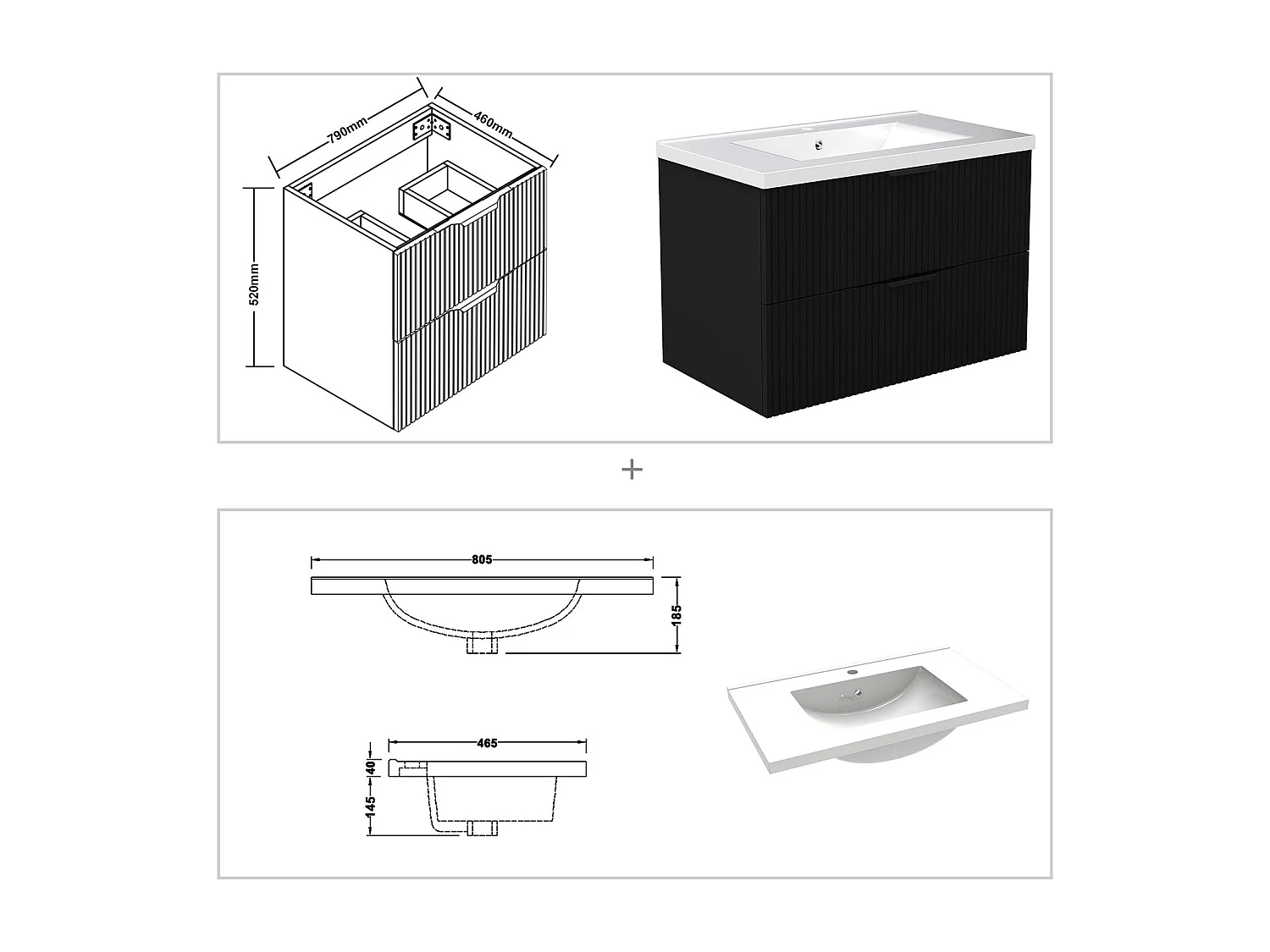 790mm
460mm
520mm

+

805
185
465
40
145