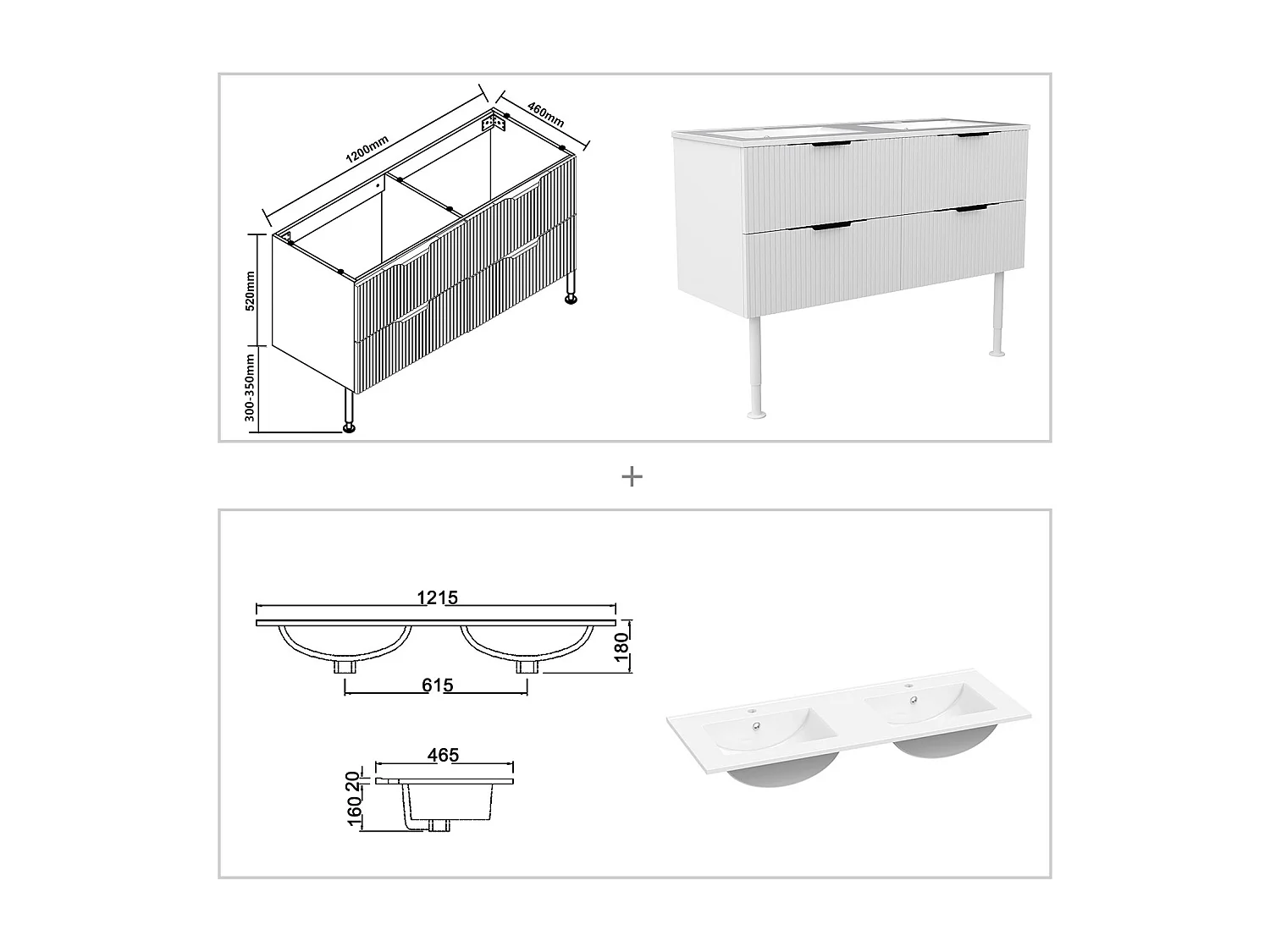 1200mm
460mm
520mm
300-350mm

+

1215
180
615
465
20
160