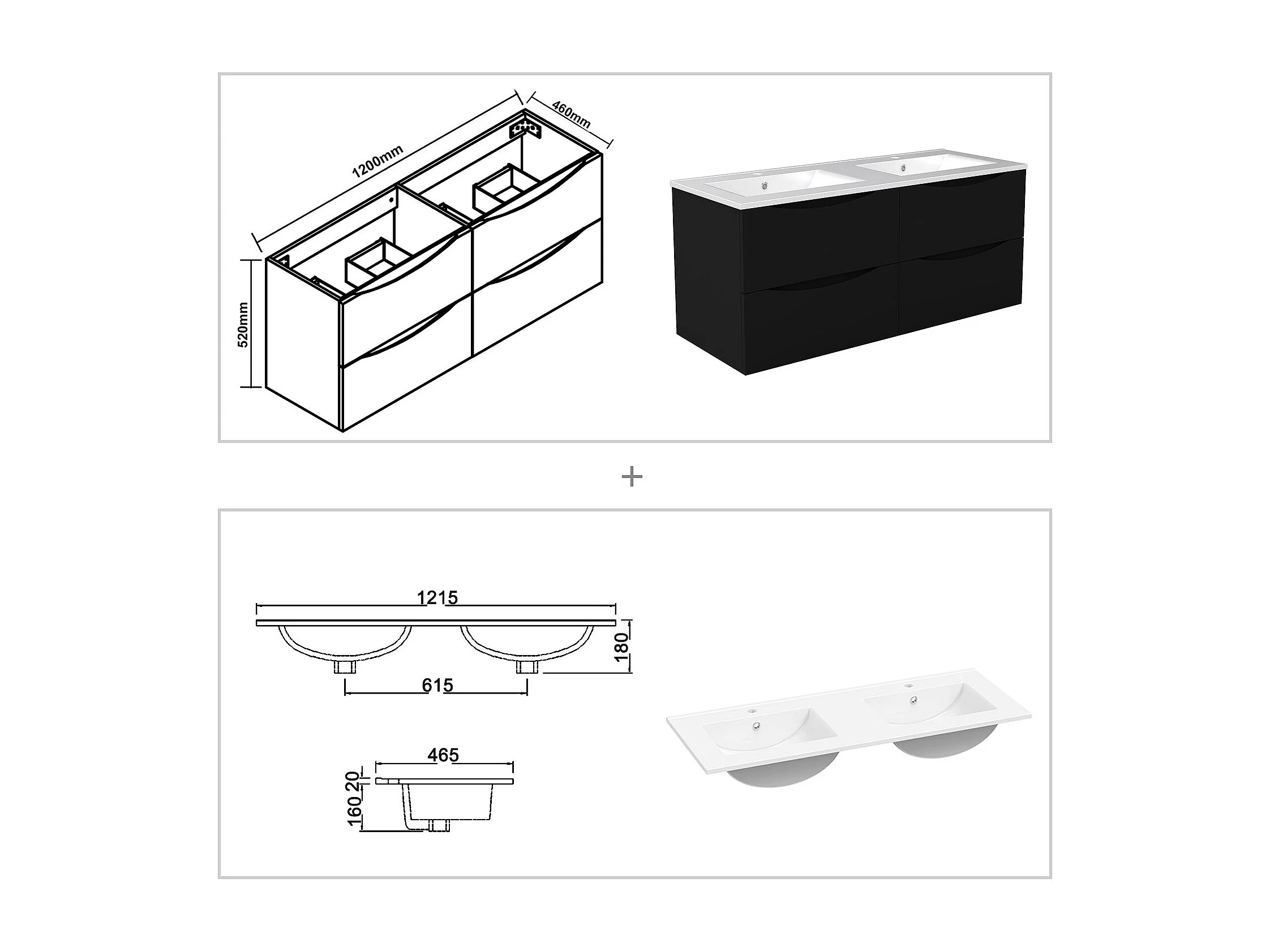 1200mm
460mm
520mm

+

1215
180
615
465
20
160