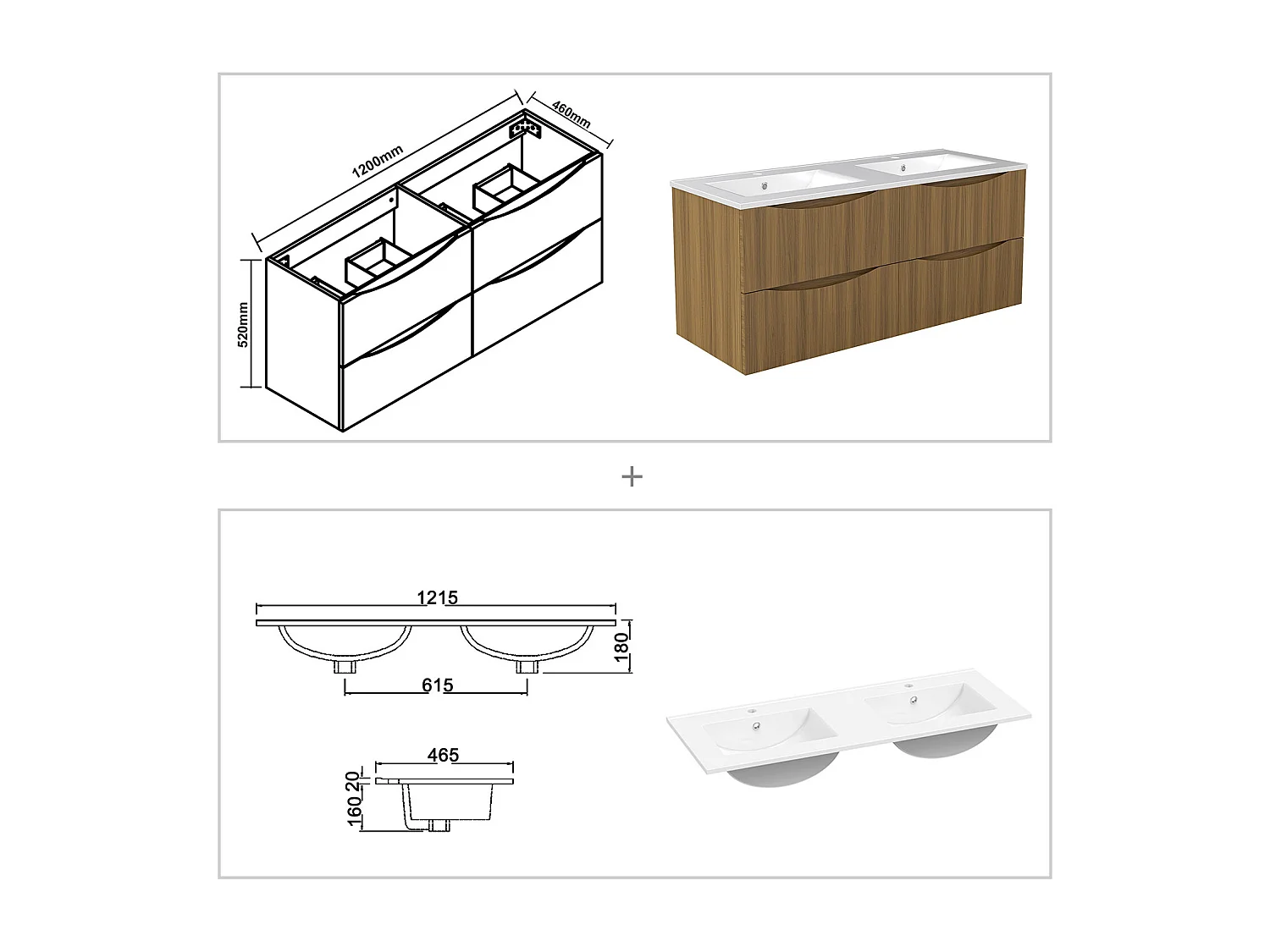 1200mm

460mm

520mm

+

1215

180

615

465

20

160