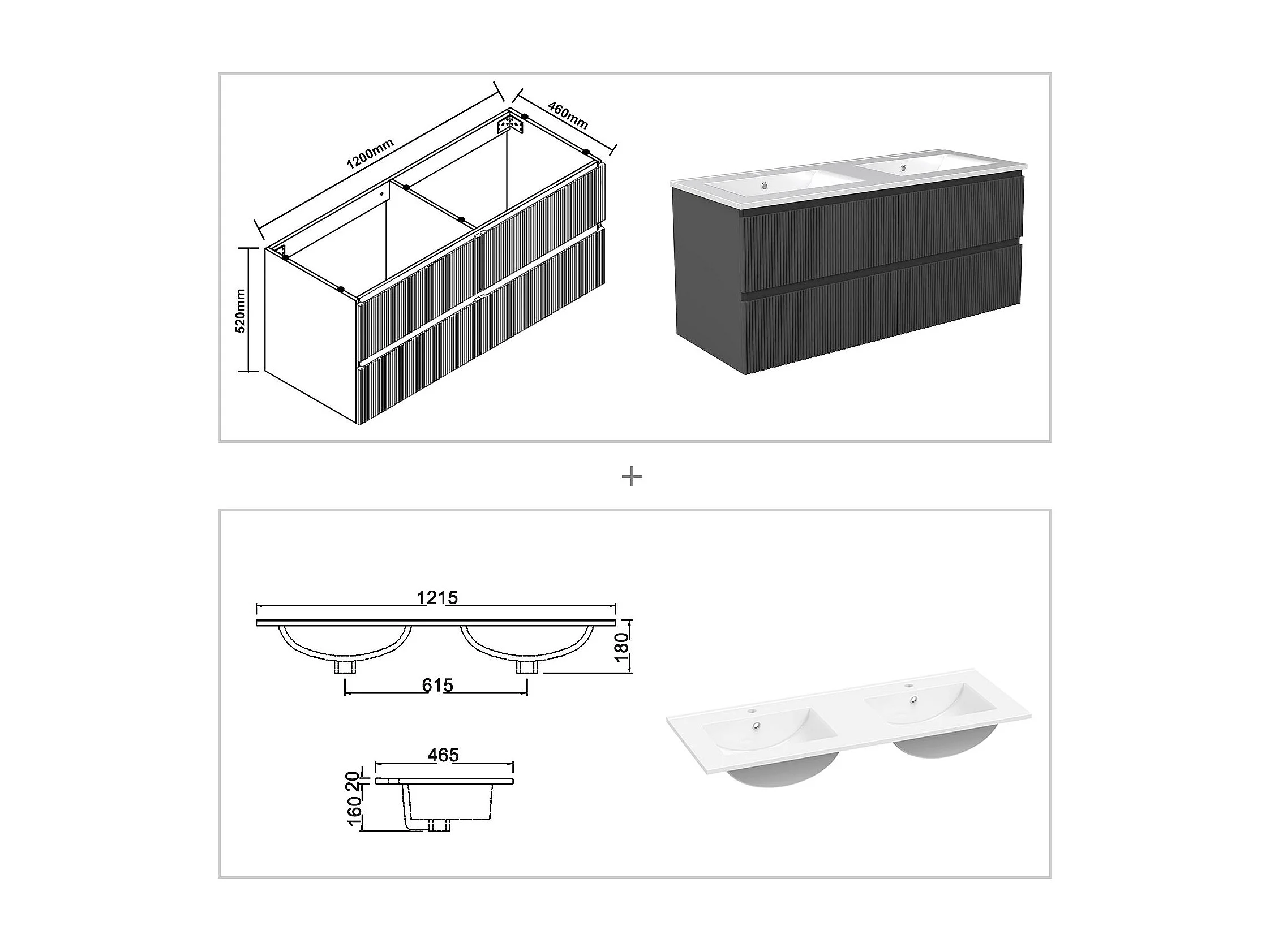 1200mm

460mm

520mm

+

1215

180

615

465

20

160