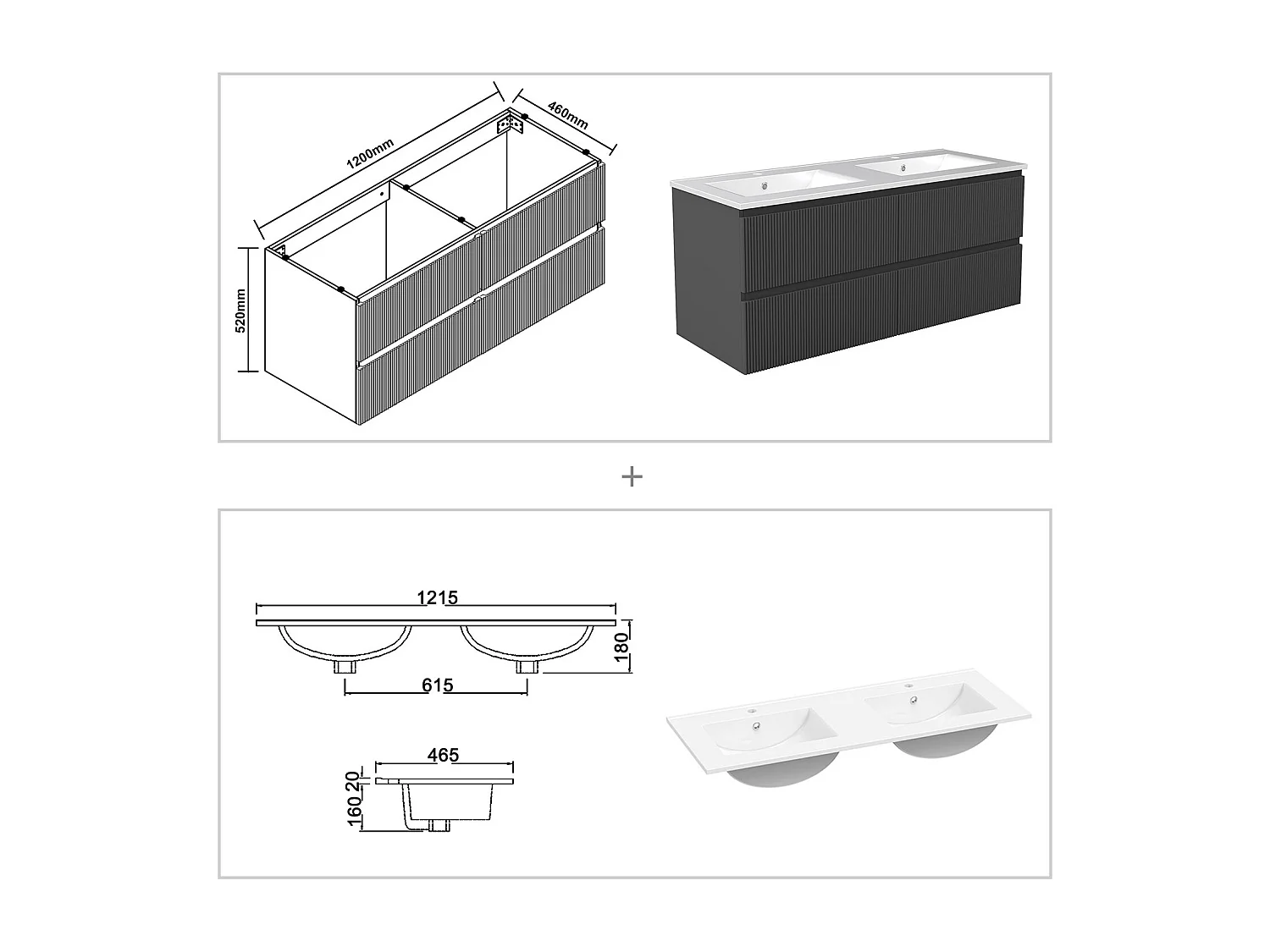 1200mm
460mm
520mm

+

1215
180
615
465
20
160