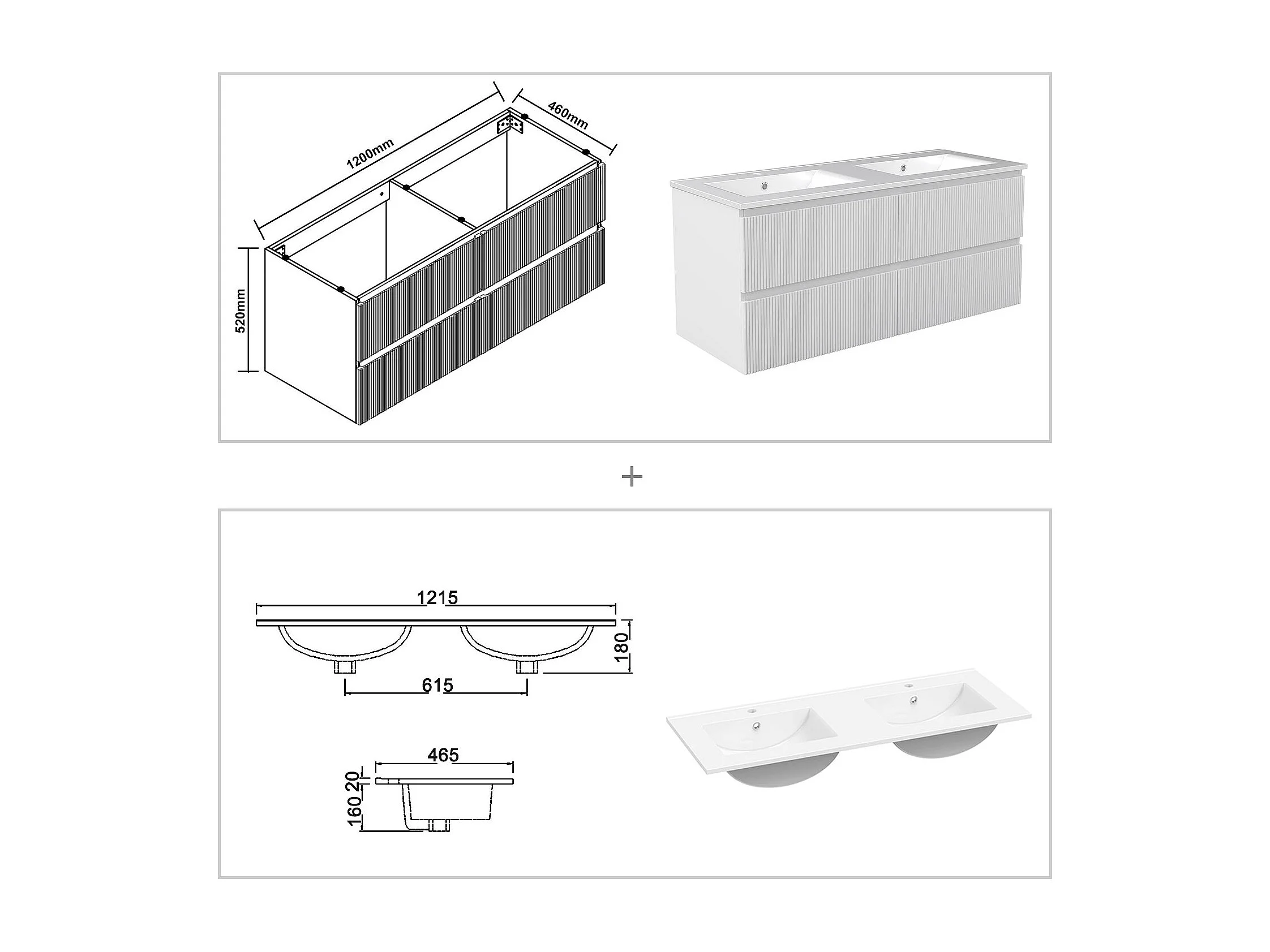 1200mm
460mm
520mm

+

1215
180
615
465
20
160