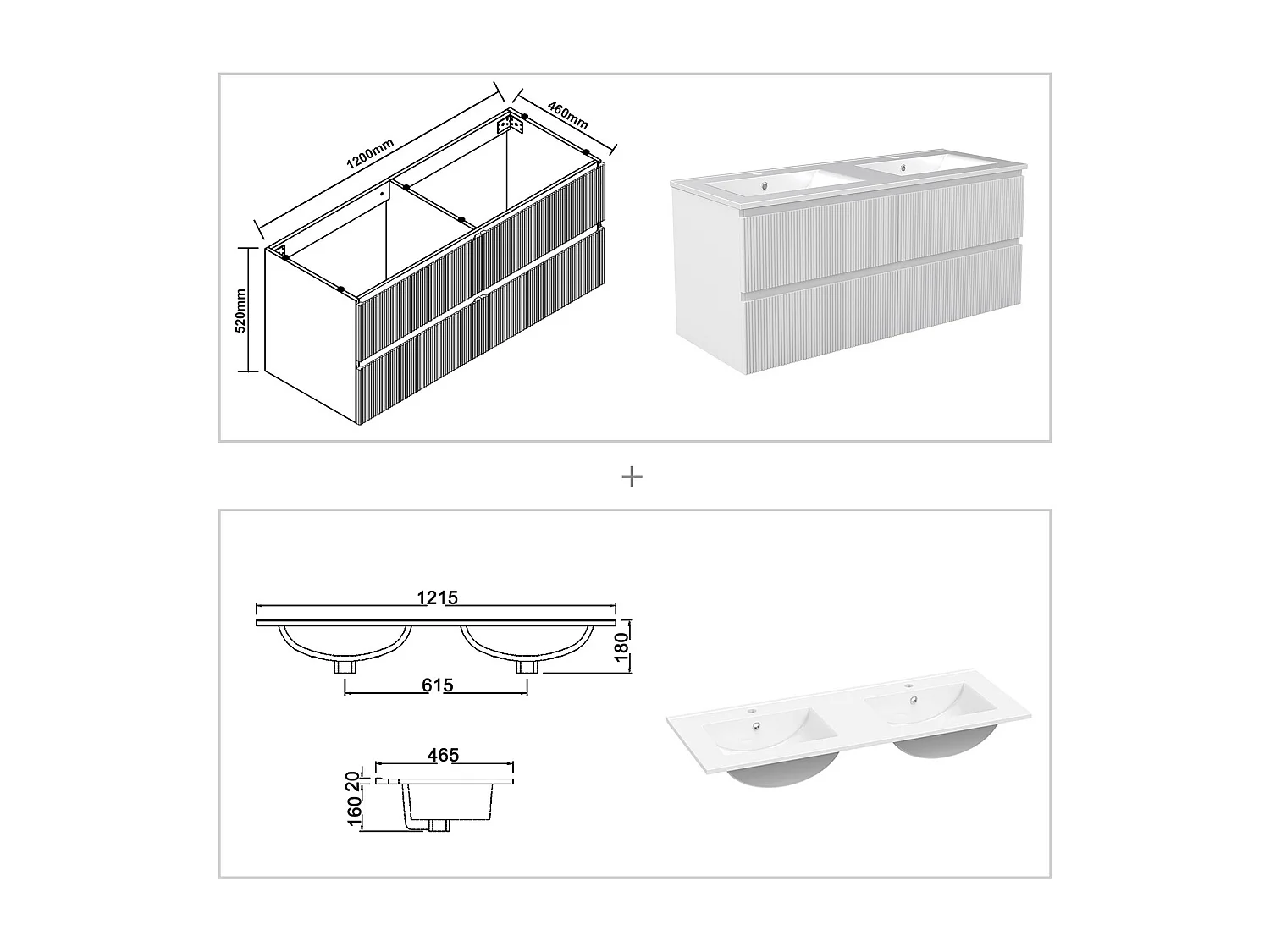 1200mm
460mm
520mm

+

1215
180
615
465
20
160