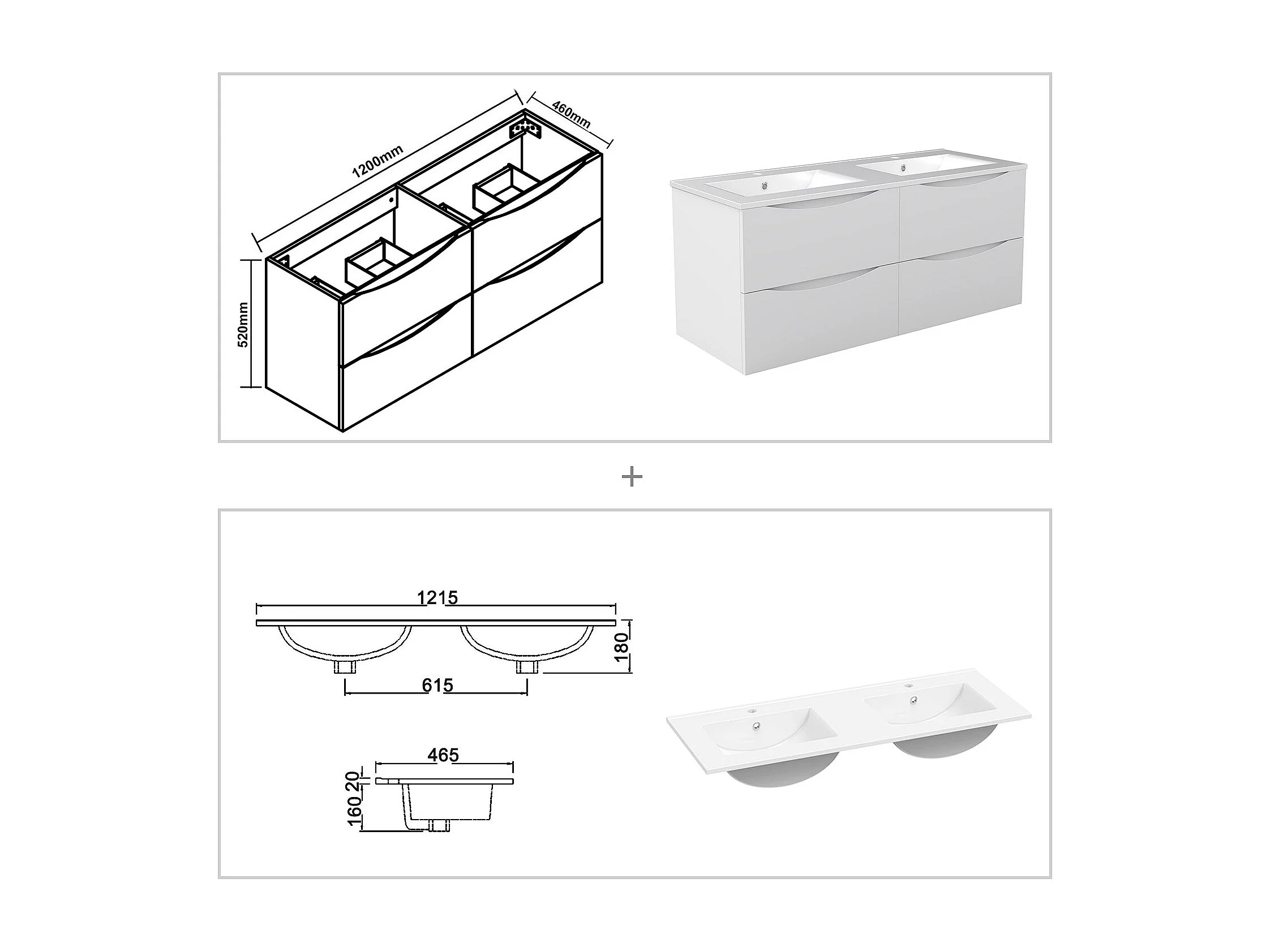 1200mm
460mm
520mm

+

1215
180
615
465
20
160