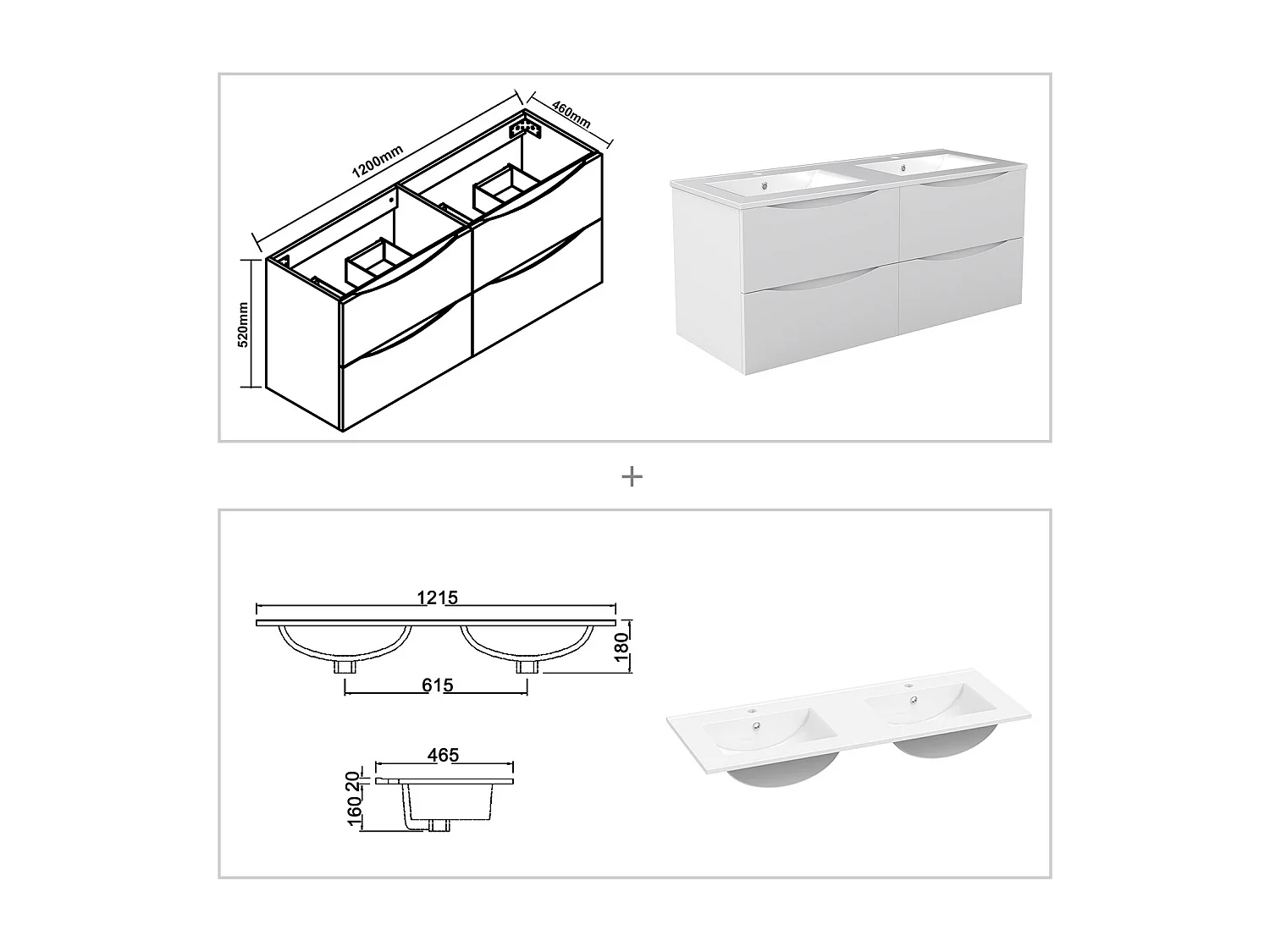 1200mm

460mm

520mm

+

1215

180

615

465

20

160