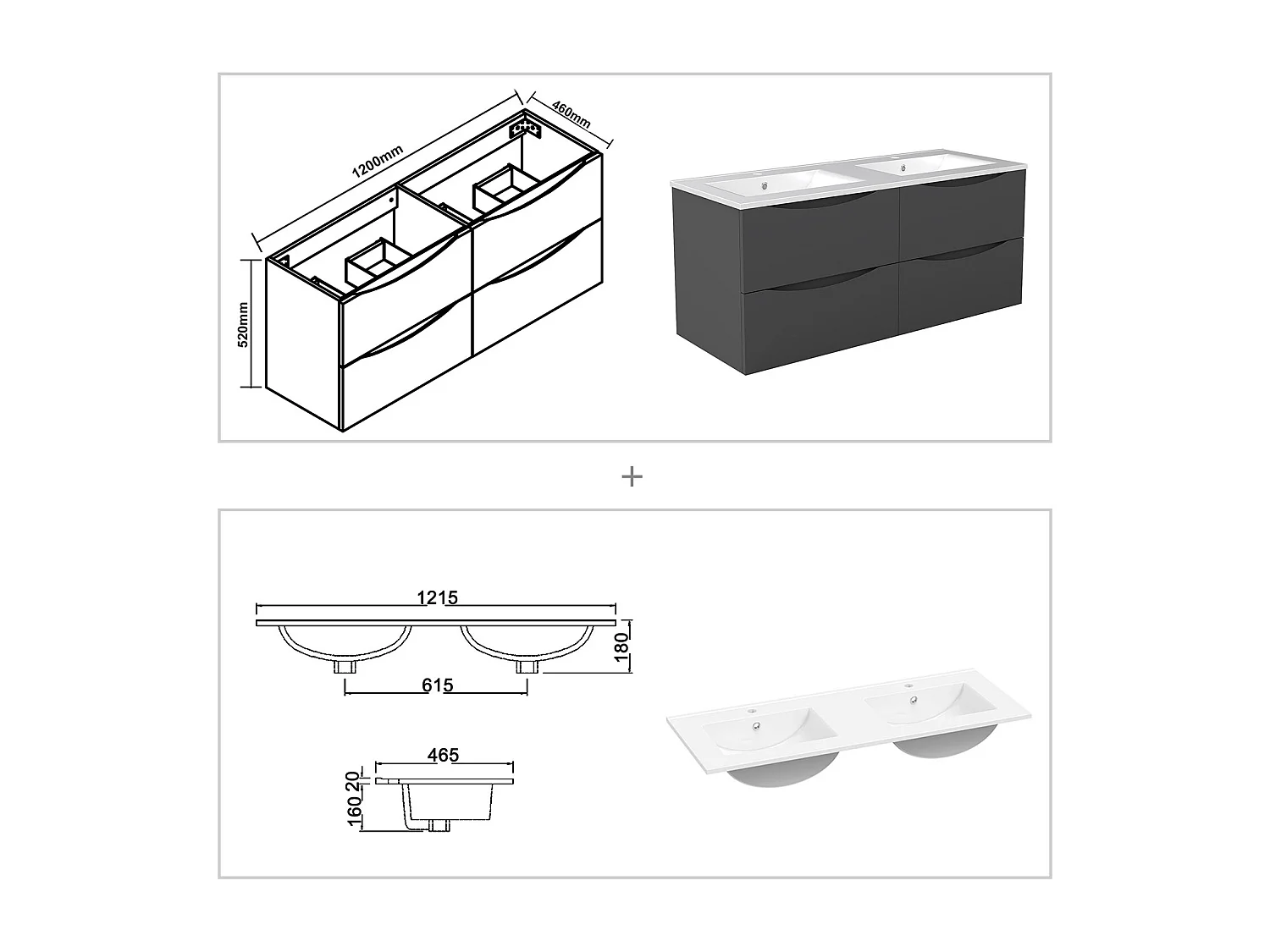 1200mm

460mm

520mm

+

1215

180

615

465

20

160