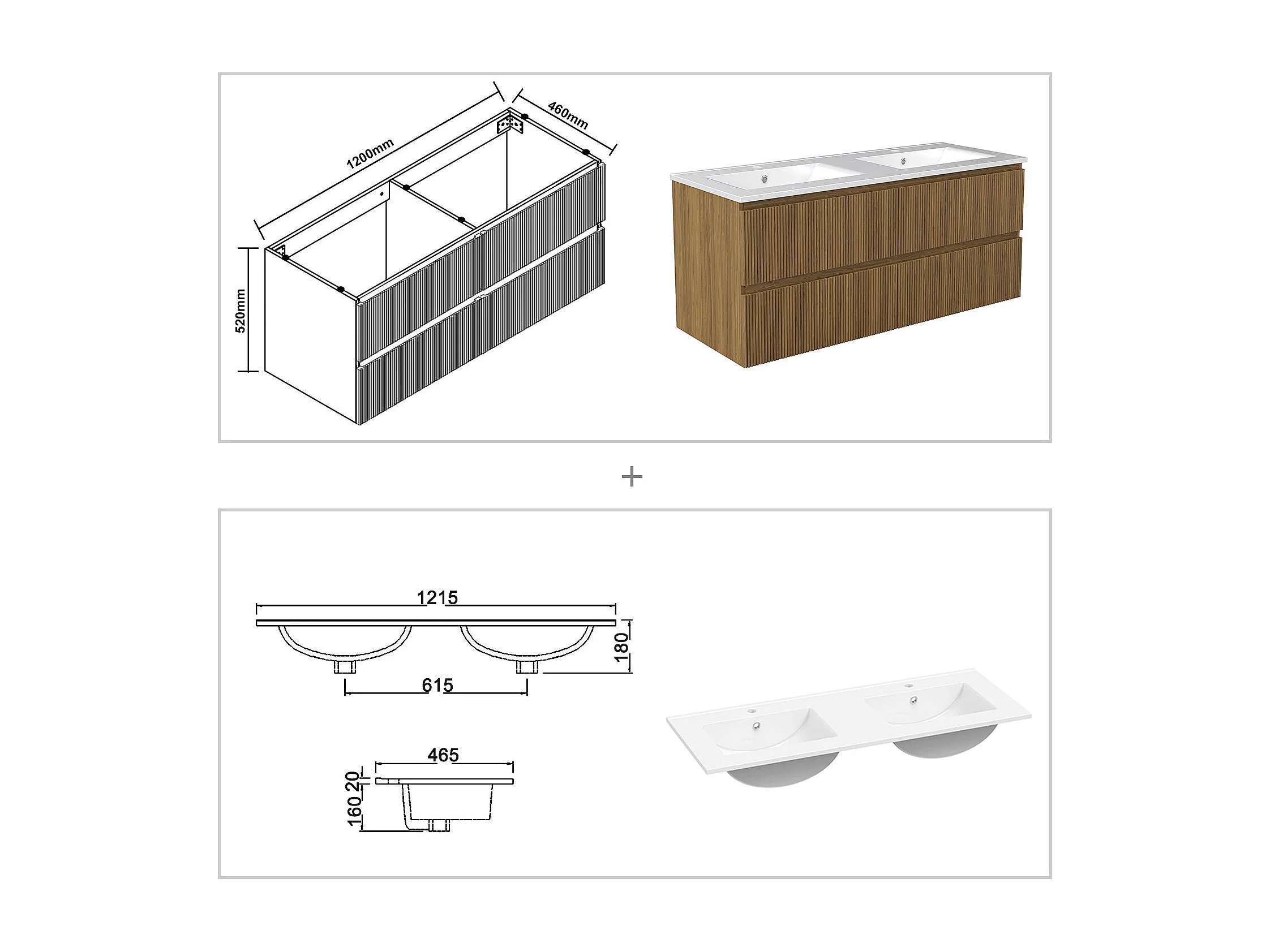 1200mm
460mm
520mm

+

1215
180
615
465
20
160