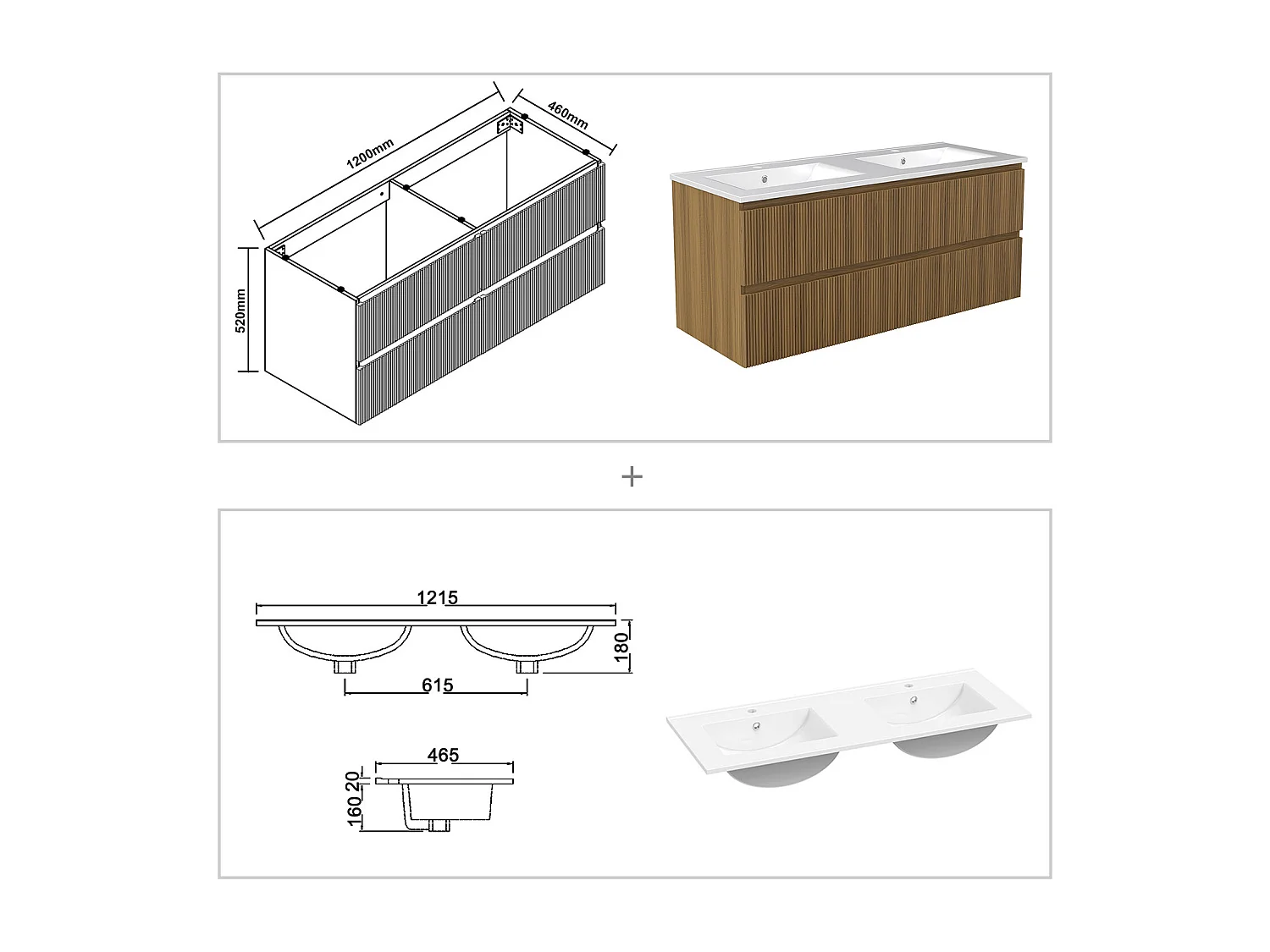 1200mm

460mm

520mm

+

1215

180

615

465

20

160