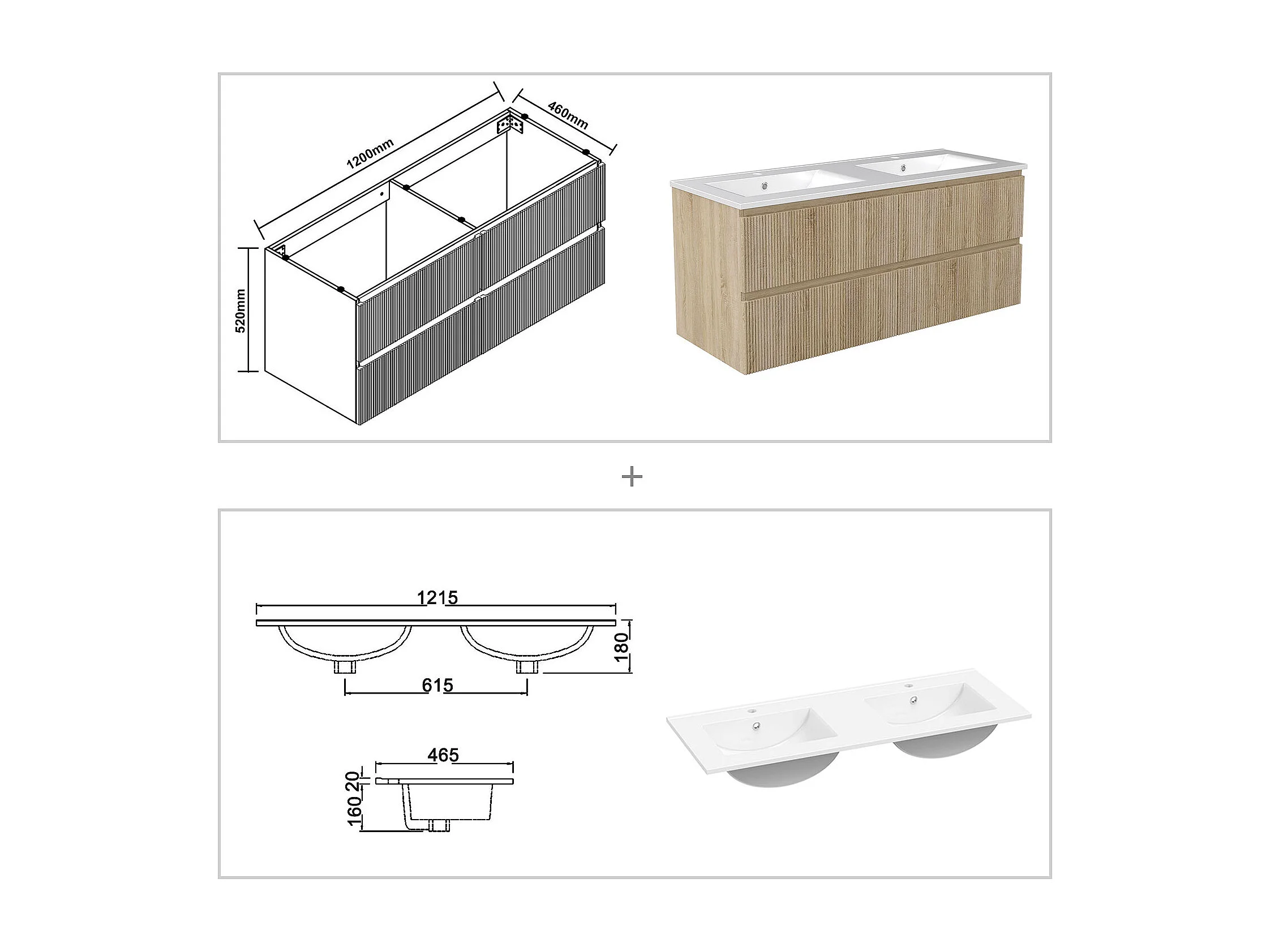 1200mm
460mm
520mm

+

1215
180
615
465
20
160