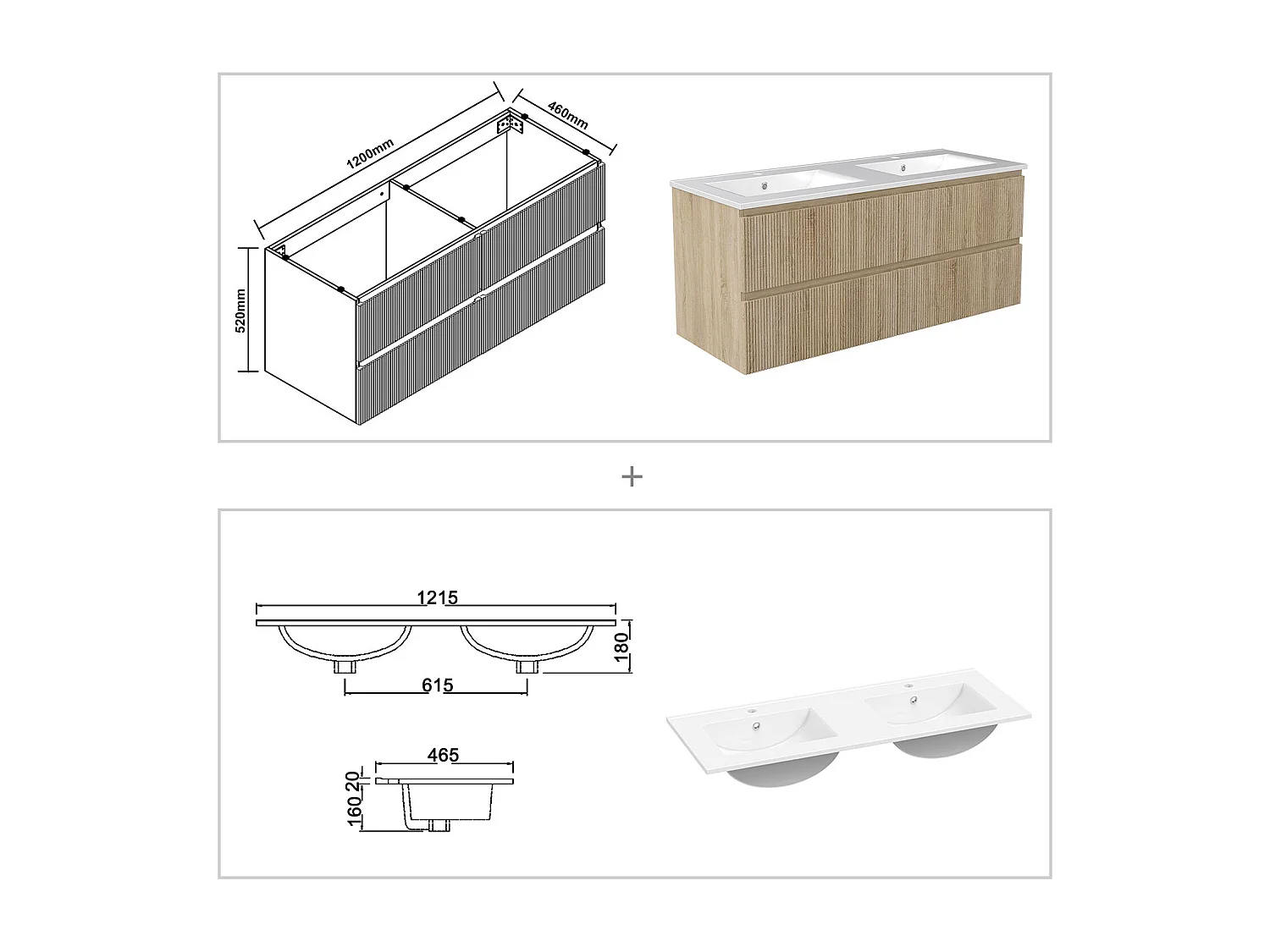 1200mm
460mm
520mm

+

1215
180
615
465
20
160