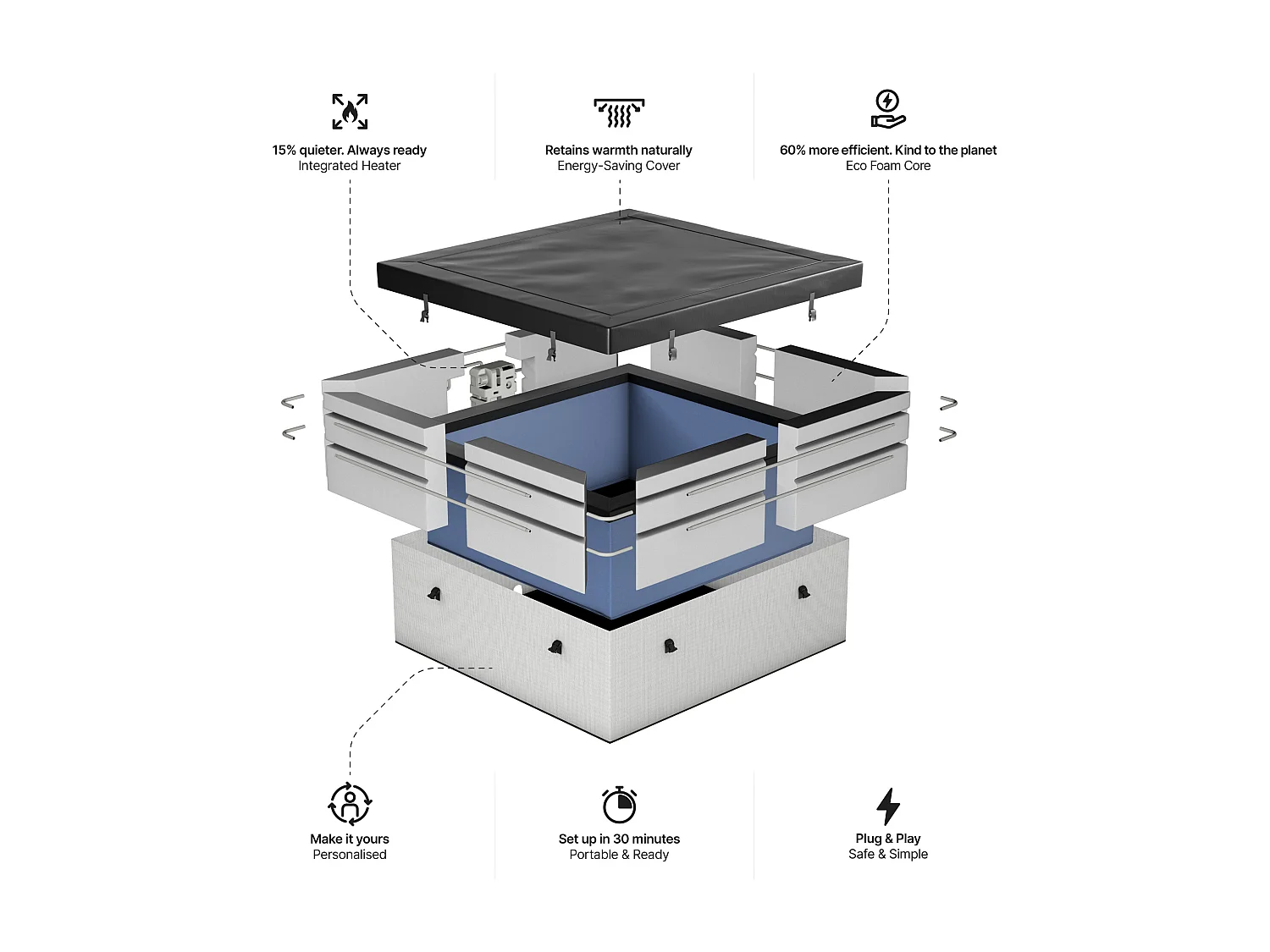 15% quieter. Always ready
Integrated Heater

Retains warmth naturally
Energy-Saving Cover

60% more efficient. Kind to the planet
Eco Foam Core

Make it yours
Personalised

Set up in 30 minutes
Portable & Ready

Plug & Play
Safe & Simple