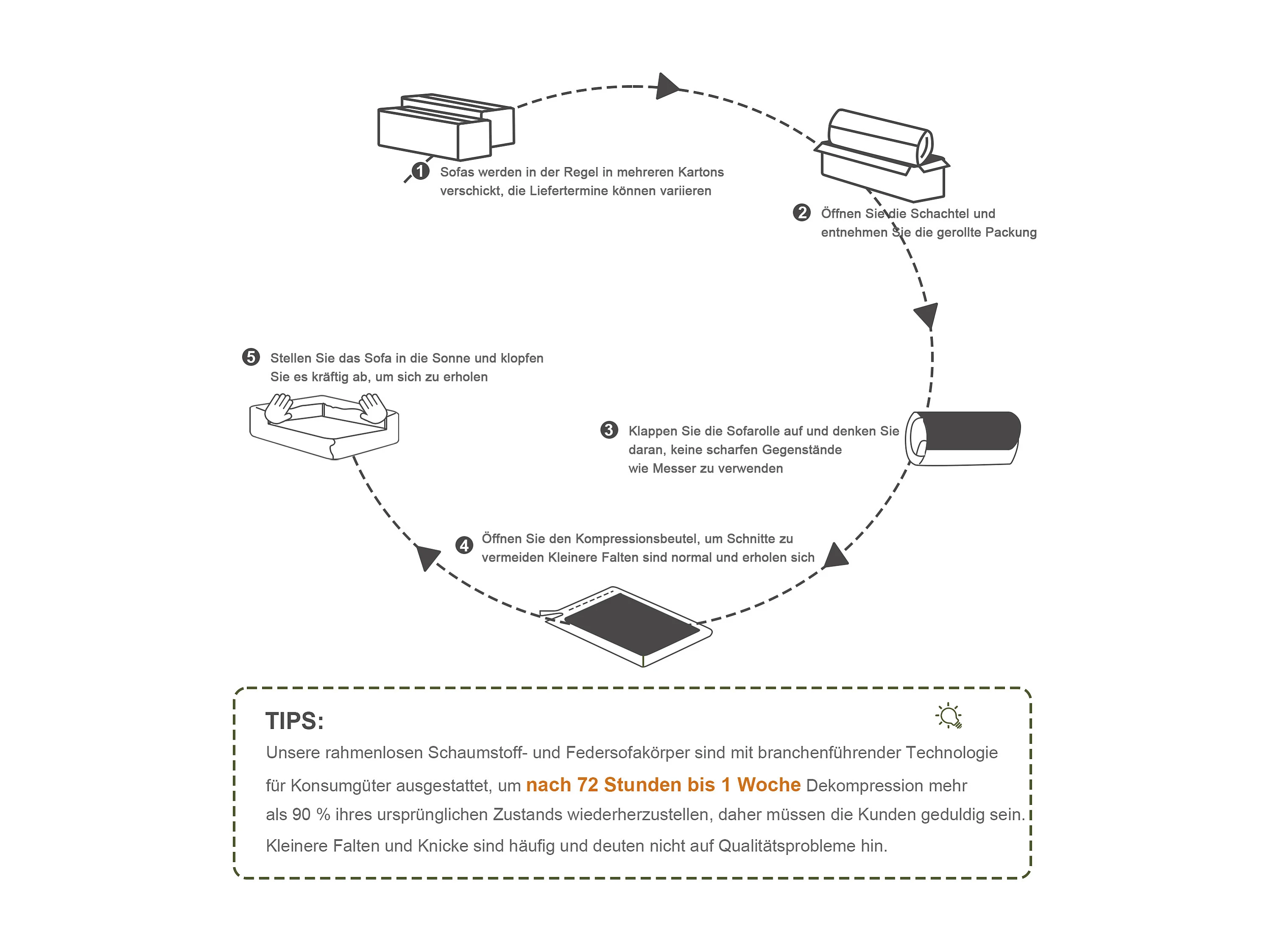 1 Sofas werden in der Regel in mehreren Kartons verschickt, die Liefertermine können variieren

2 Öffnen Sie die Schachtel und entnehmen Sie die gerollte Packung

3 Klappen Sie die Sofarolle auf und denken Sie daran, keine scharfen Gegenstände wie Messer zu verwenden

4 Öffnen Sie den Kompressionsbeutel, um Schnitte zu vermeiden Kleinere Falten sind normal und erholen sich

5 Stellen Sie das Sofa in die Sonne und klopfen Sie es kräftig ab, um sich zu erholen

TIPS:

Unsere rahmenlosen Schaumstoff- und Federsofakörper sind mit branchenführender Technologie für Konsumgüter ausgestattet, um nach 72 Stunden bis 1 Woche Dekompression mehr als 90 % ihres ursprünglichen Zustands wiederherzustellen, daher müssen die Kunden geduldig sein. Kleinere Falten und Knicke sind häufig und deuten nicht auf Qualitätsprobleme hin.