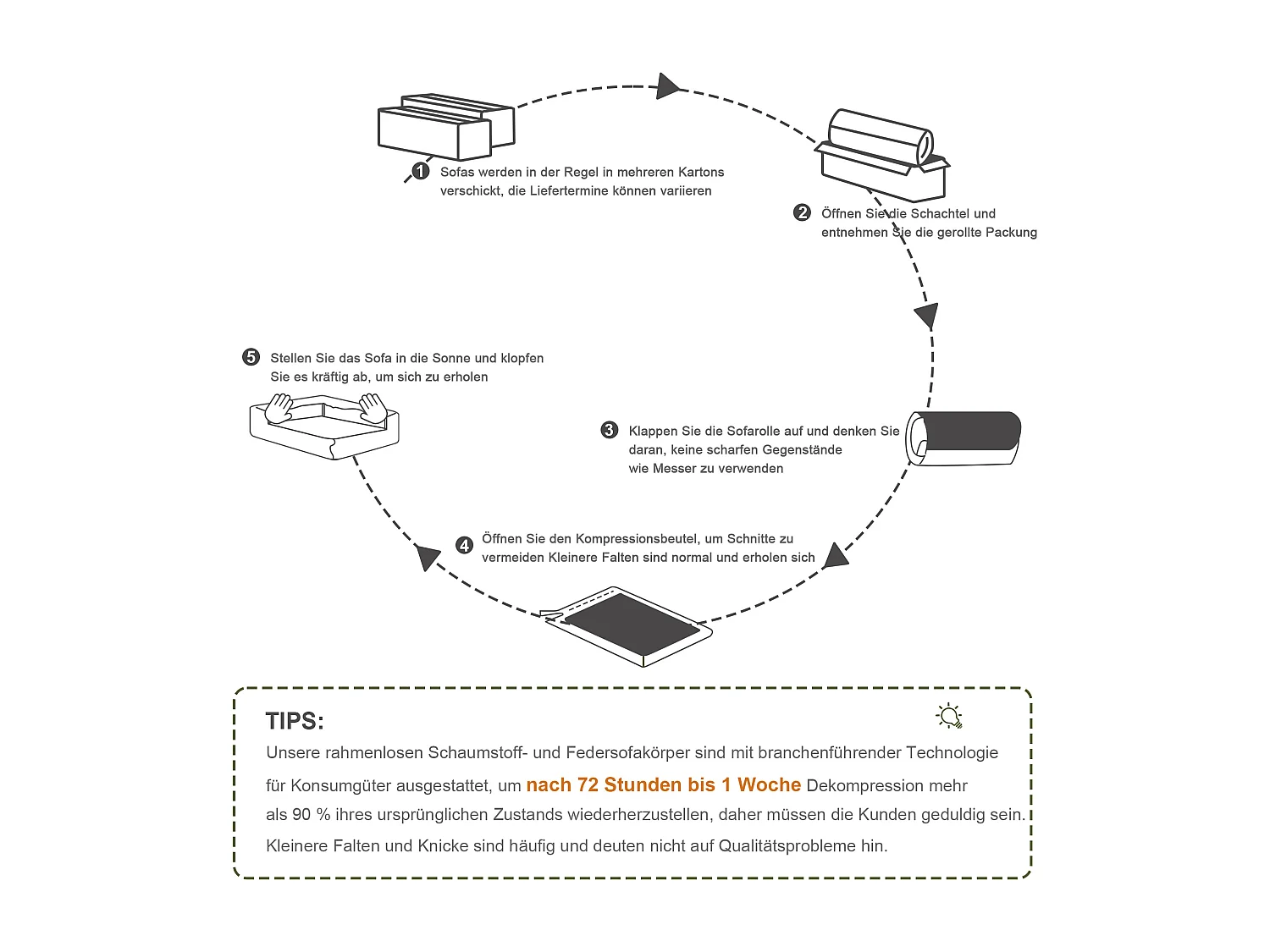 1 Sofas werden in der Regel in mehreren Kartons verschickt, die Liefertermine können variieren

2 Öffnen Sie die Schachtel und entnehmen Sie die gerollte Packung

3 Klappen Sie die Sofarolle auf und denken Sie daran, keine scharfen Gegenstände wie Messer zu verwenden

4 Öffnen Sie den Kompressionsbeutel, um Schnitte zu vermeiden Kleinere Falten sind normal und erholen sich

5 Stellen Sie das Sofa in die Sonne und klopfen Sie es kräftig ab, um sich zu erholen

TIPS:
Unsere rahmenlosen Schaumstoff- und Federsofakörper sind mit branchenführender Technologie für Konsumgüter ausgestattet, um nach 72 Stunden bis 1 Woche Dekompression mehr als 90 % ihres ursprünglichen Zustands wiederherzustellen, daher müssen die Kunden geduldig sein.
Kleinere Falten und Knicke sind häufig und deuten nicht auf Qualitätsprobleme hin.