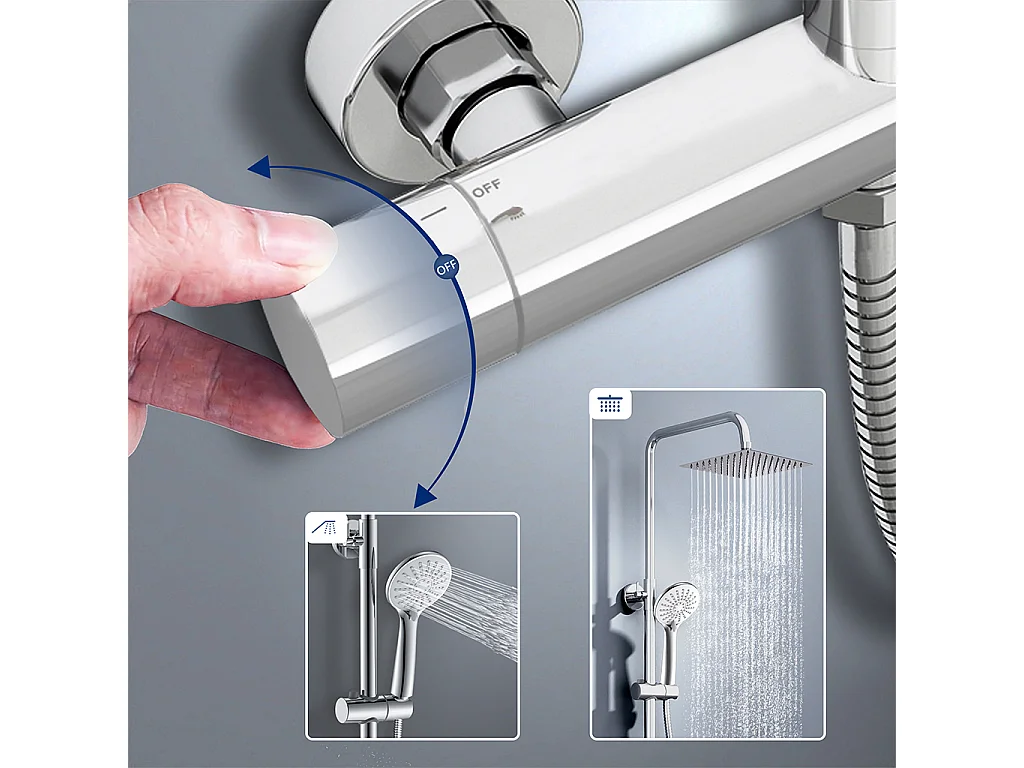 OFF

OFF