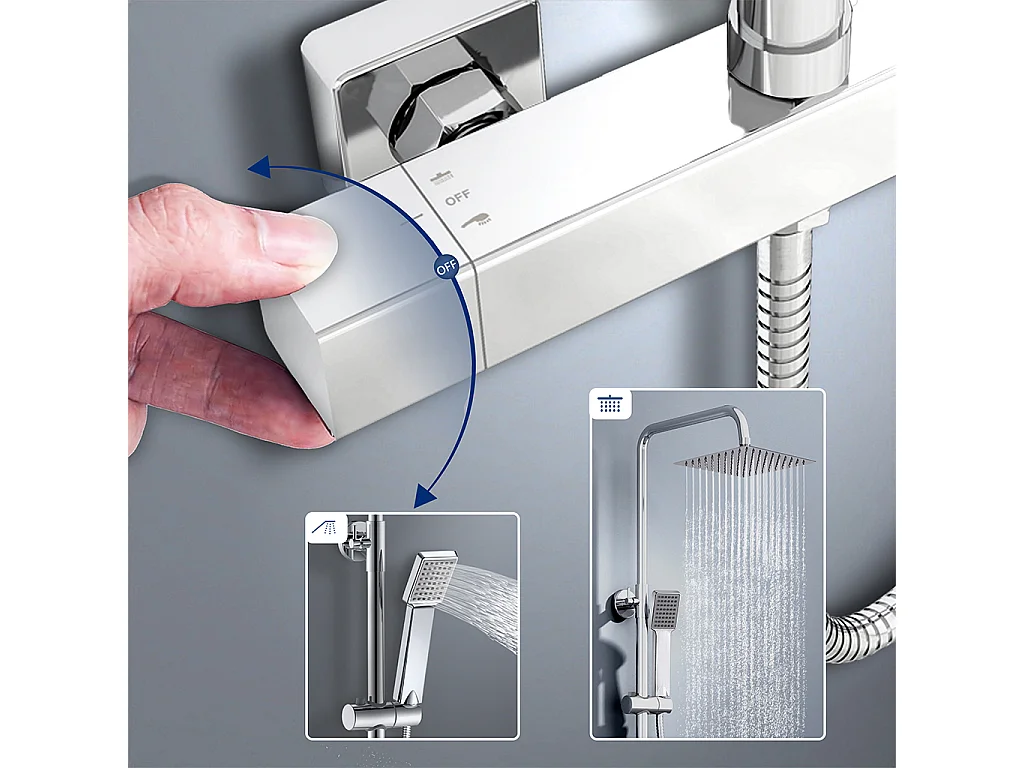 OFF
OFF